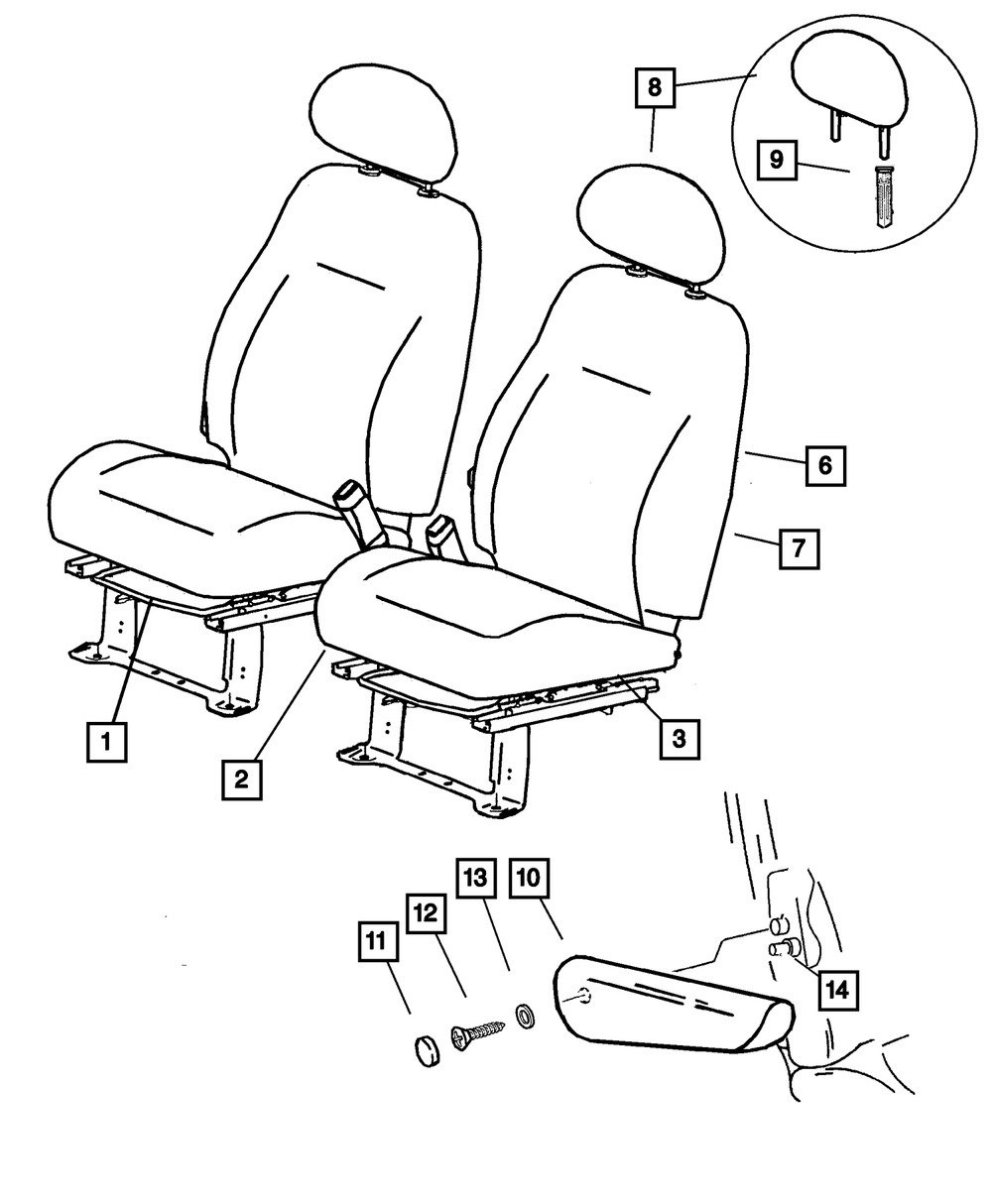 8
9
6
7
1
2
3
13
10
12
11
14