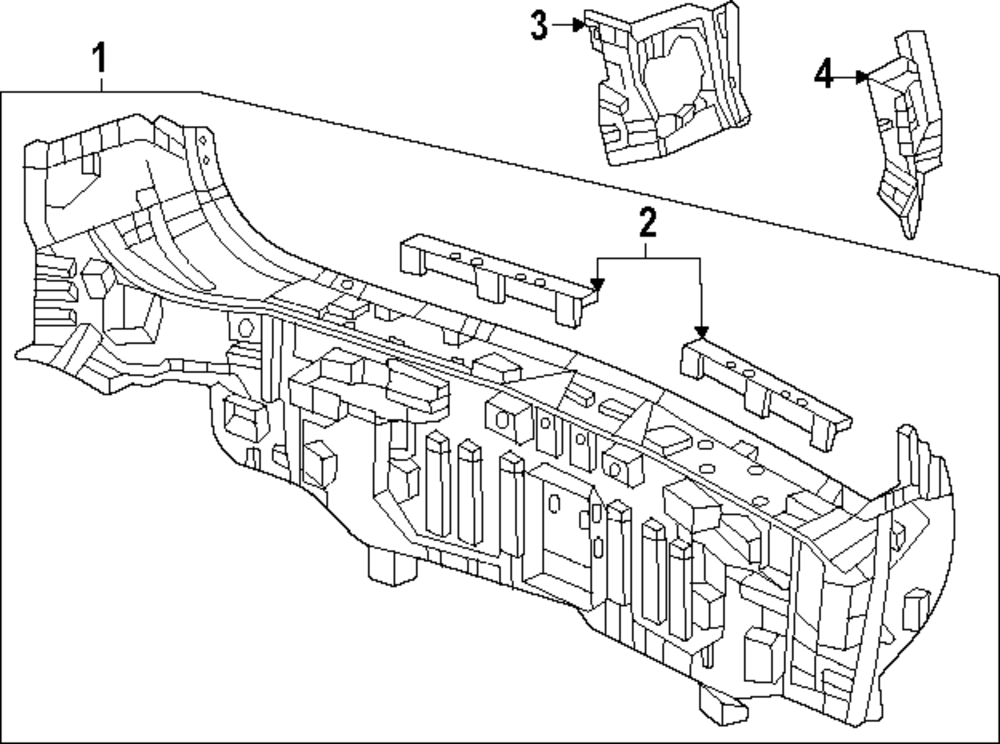 1
3
4
2