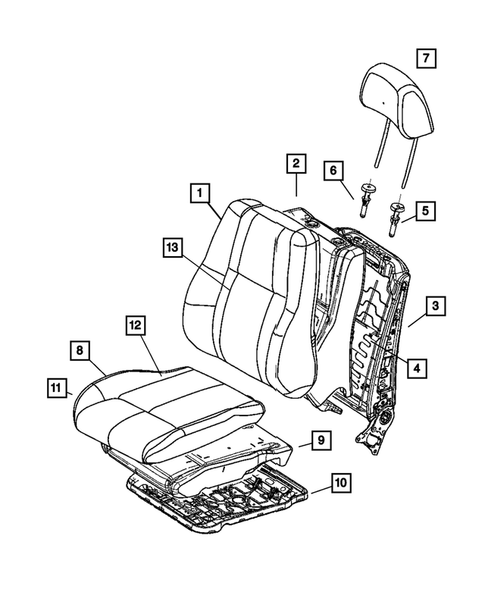 7
2
6
1
5
13
3
12
8
4
11
9
10