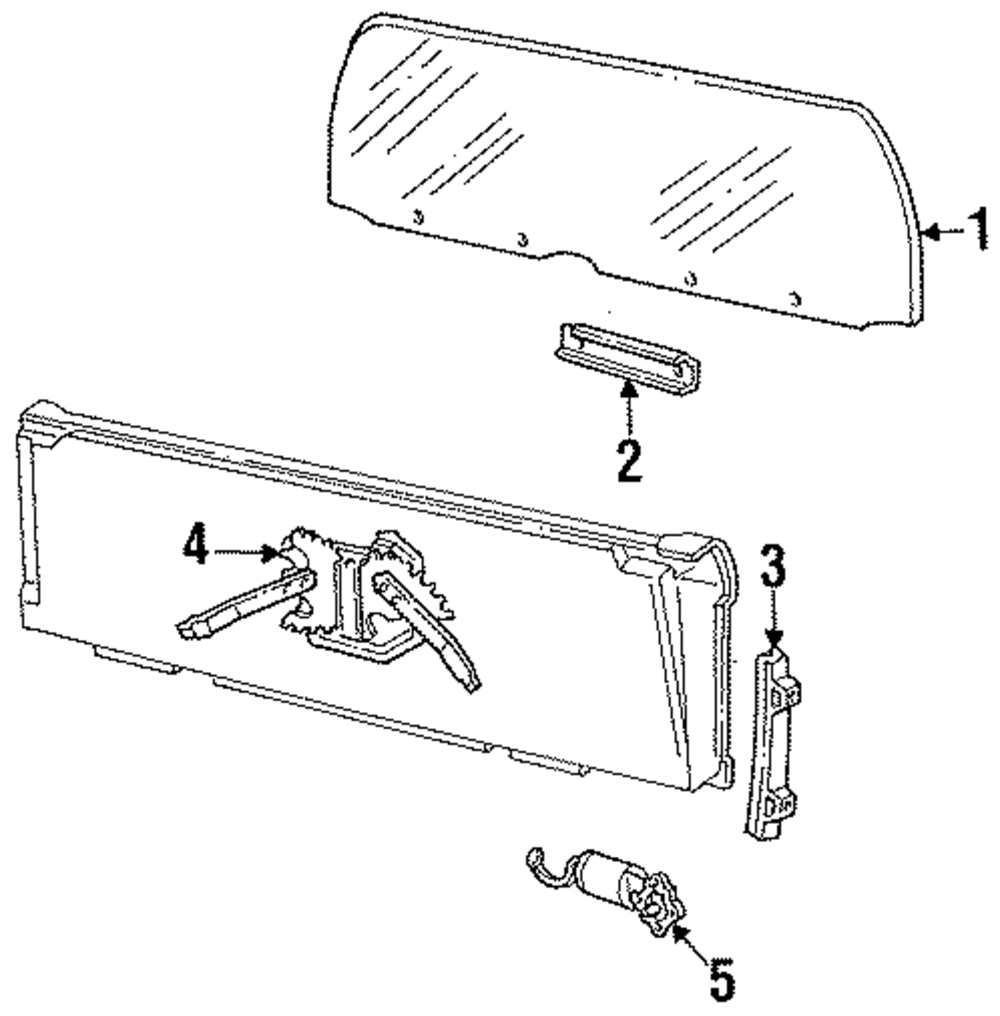 1
2
4
3
5