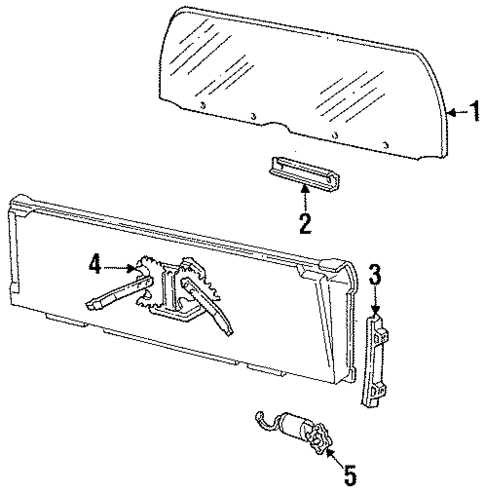 1
2
4
3
5