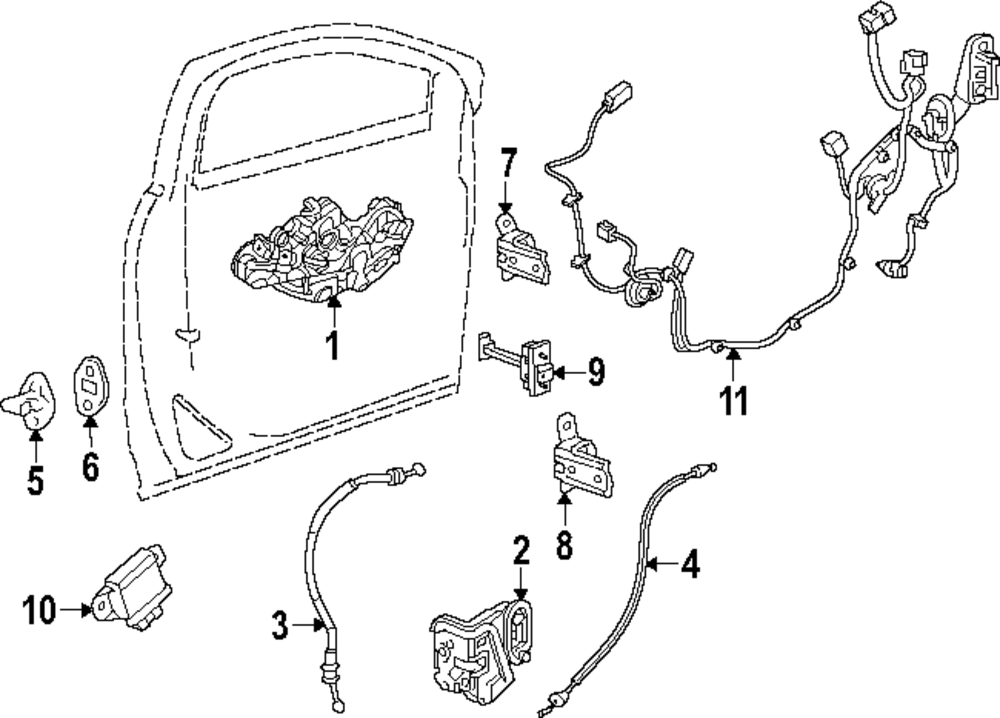 7
1
9
11
5
6
8
2
4
10
3