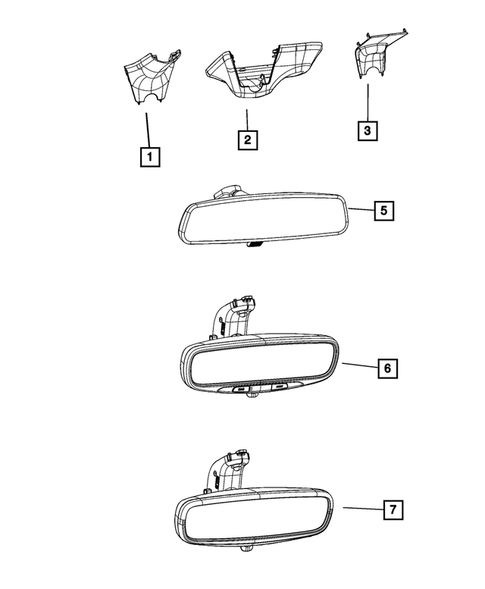 1
2
3
5
6
7