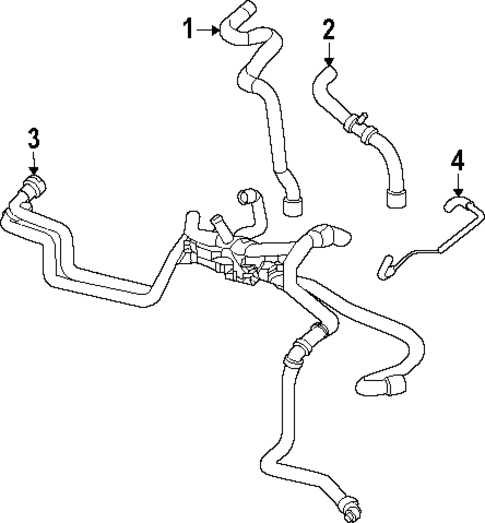 1
2
3
4