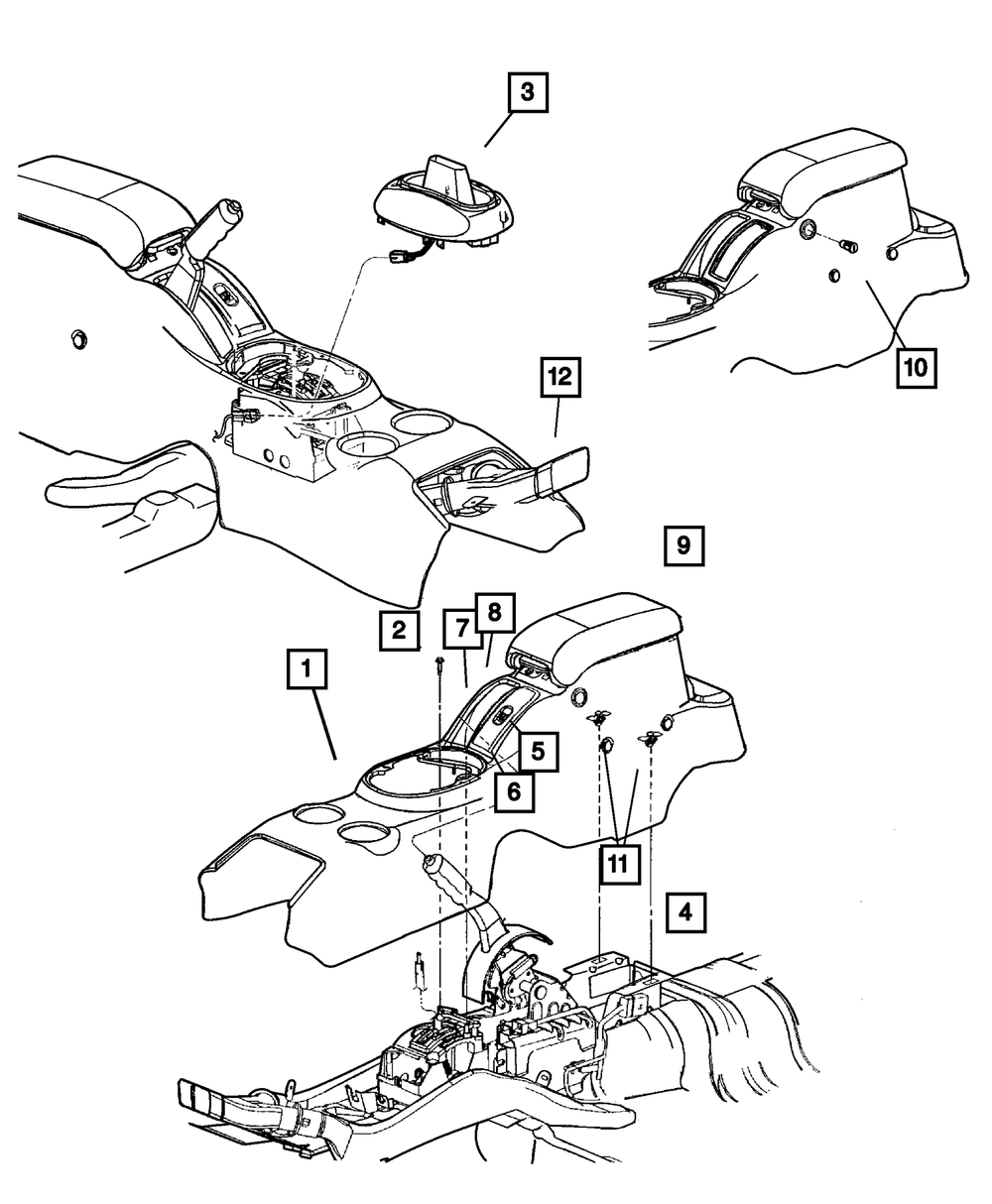 3

10

12

9

2

7

8

1

5

6

11

4