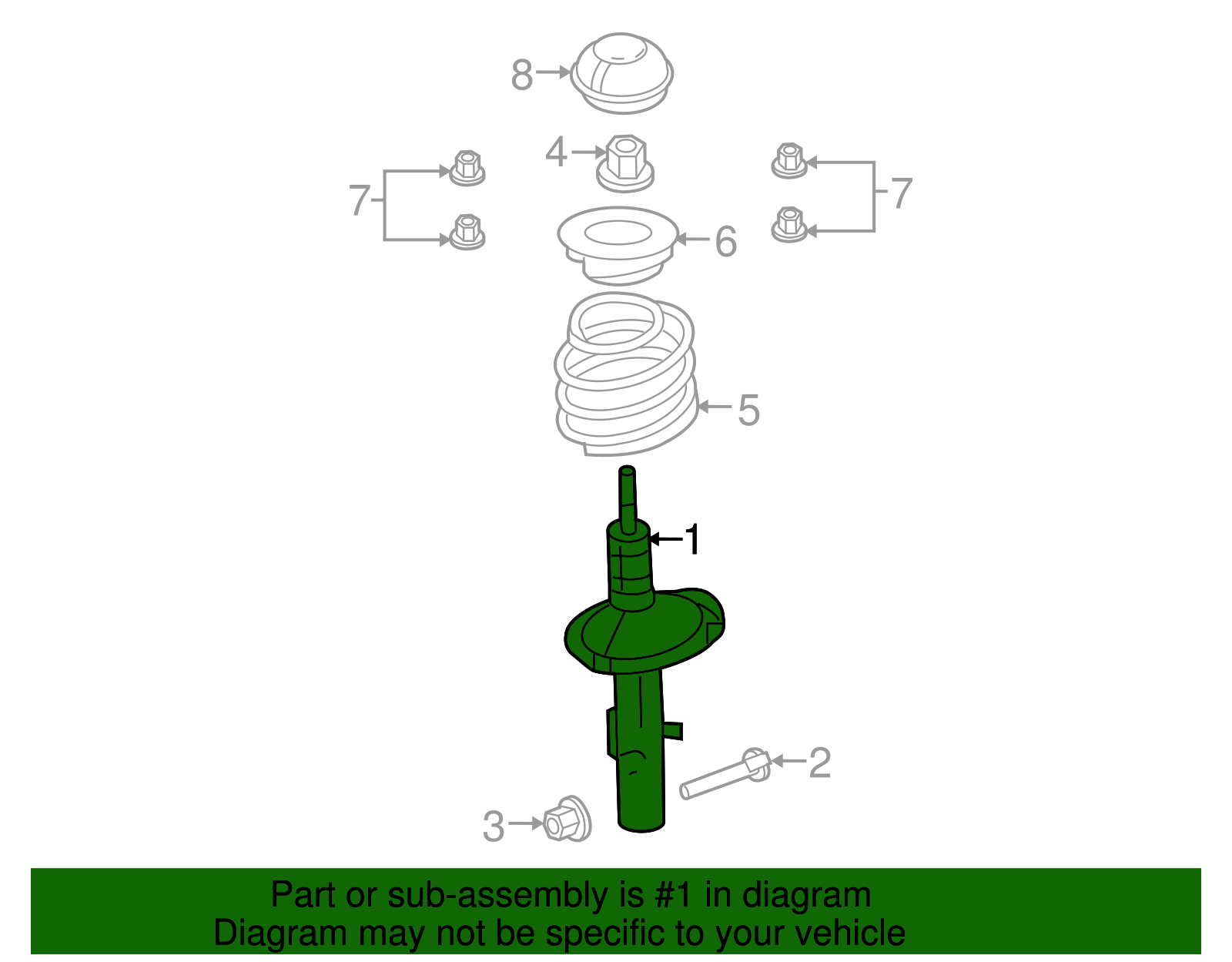 8

4

7

7

6

5

1

2

3

Part or sub-assembly is #1 in diagram
Diagram may not be specific to your vehicle