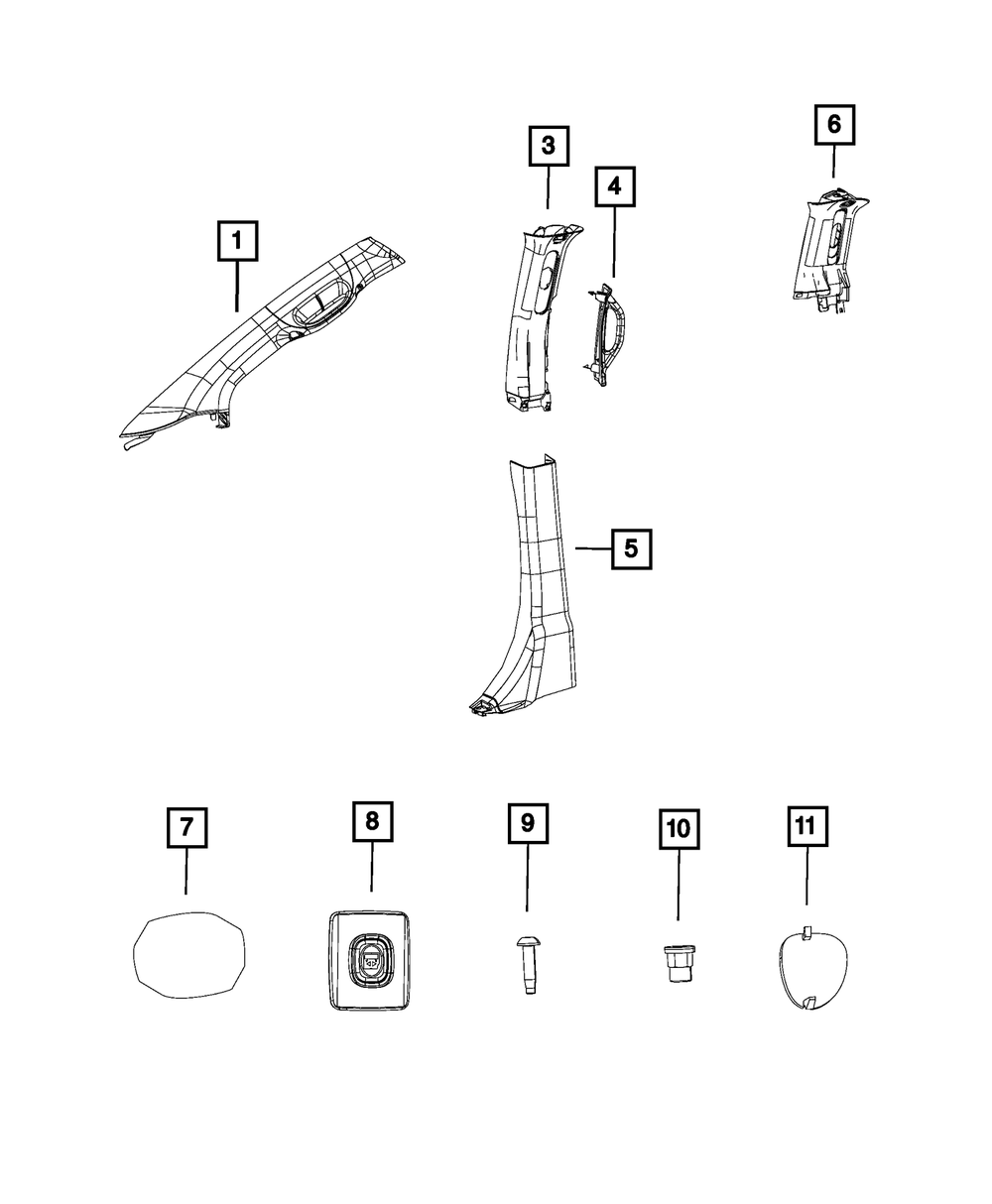 1
3
4
6
5
7
8
9
10
11