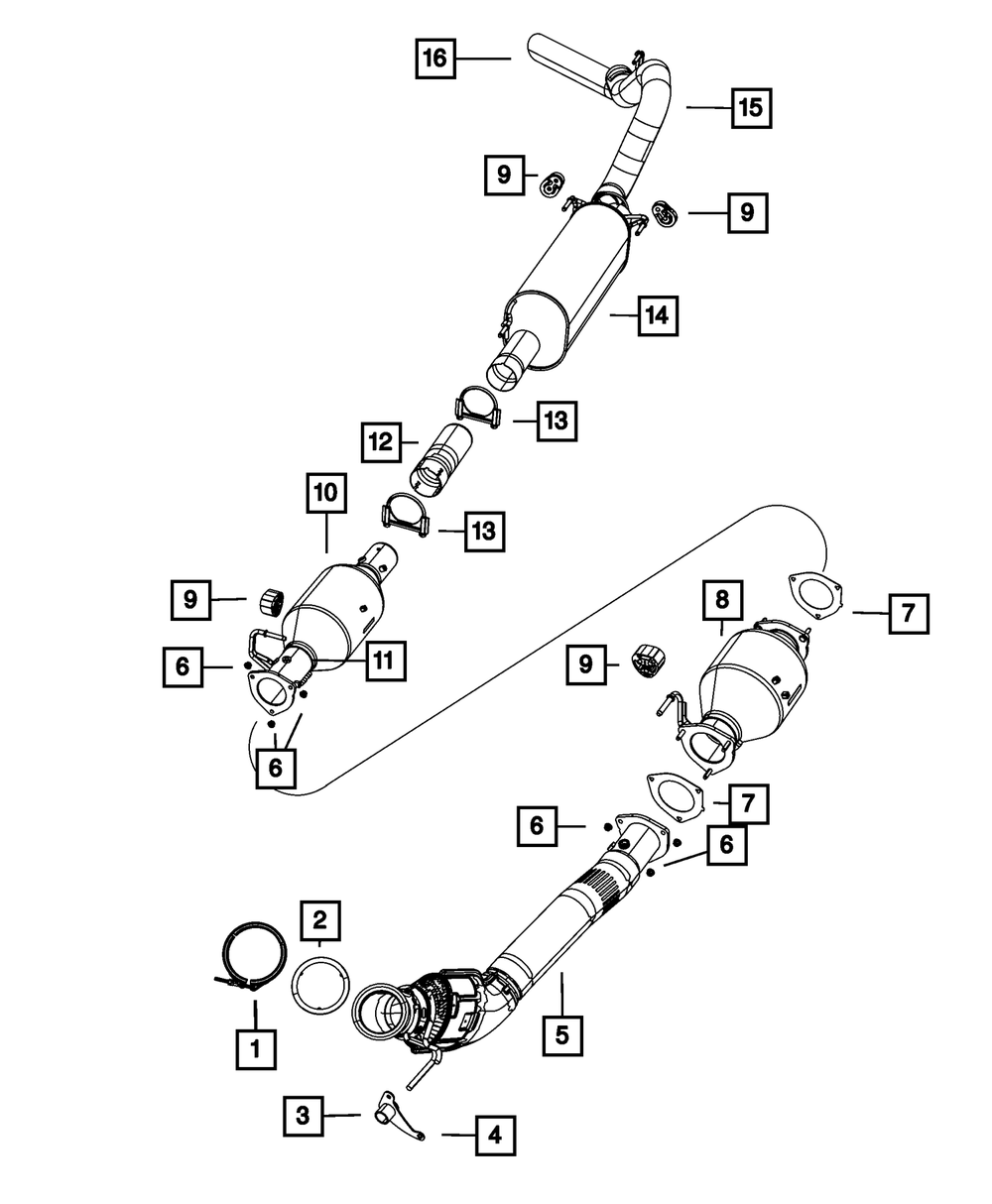 16
15
9
9
14
13
12
10
13
9
8
7
6
11
9
6
7
6
6
2
1
5
3
4