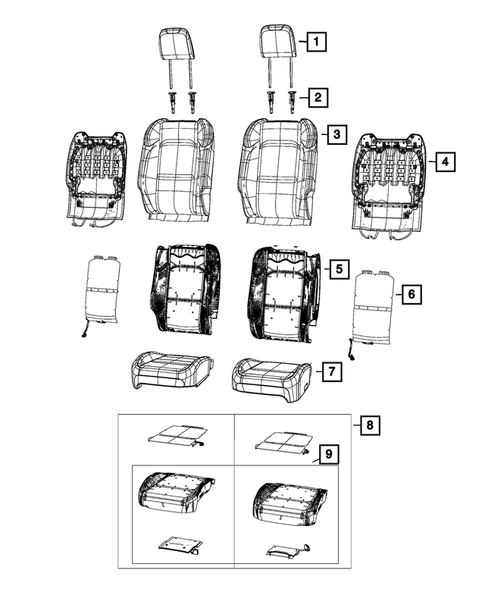 1
2
3
4
5
6
7
8
9