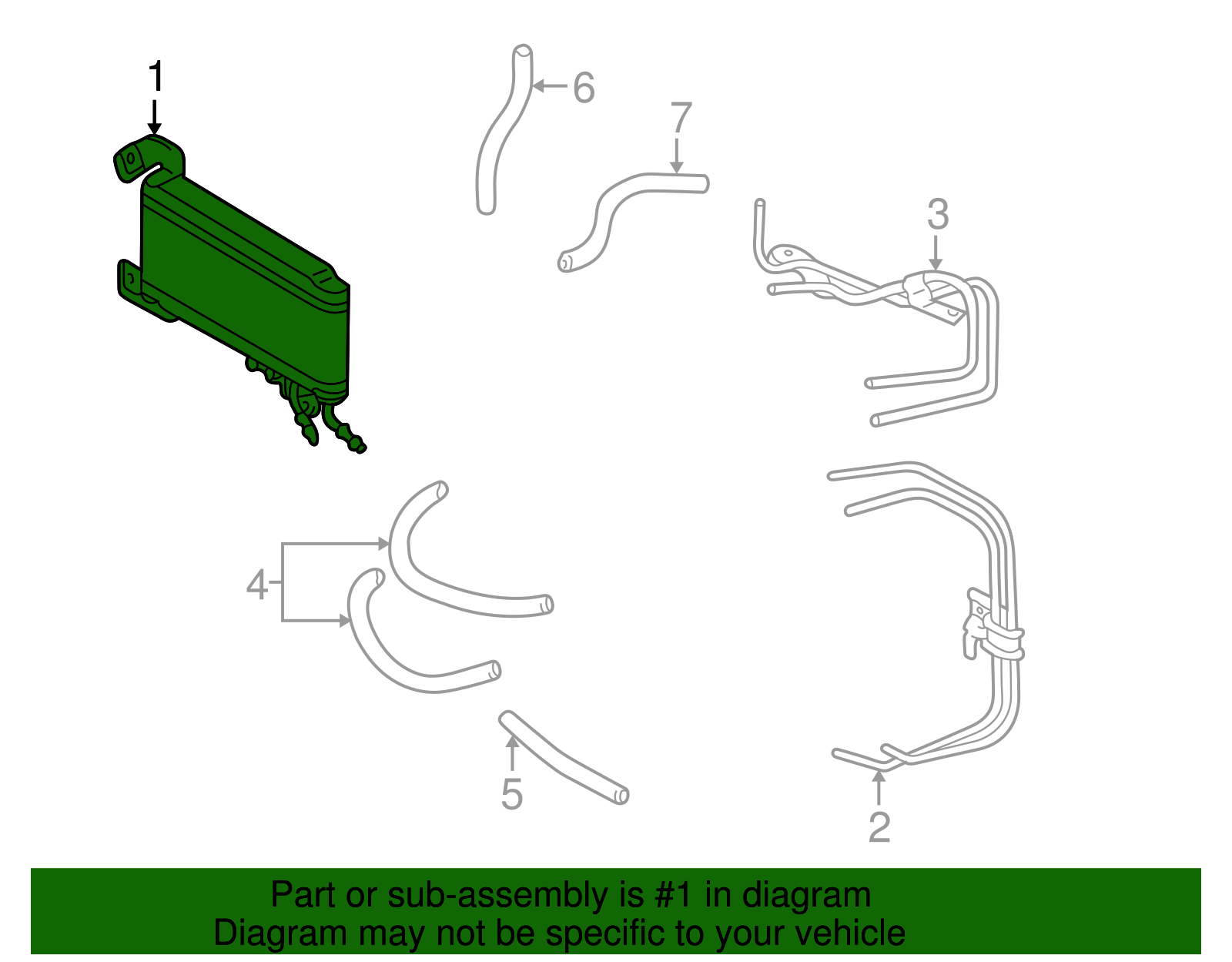 1
6
7
3
4
5
2

Part or sub-assembly is #1 in diagram
Diagram may not be specific to your vehicle