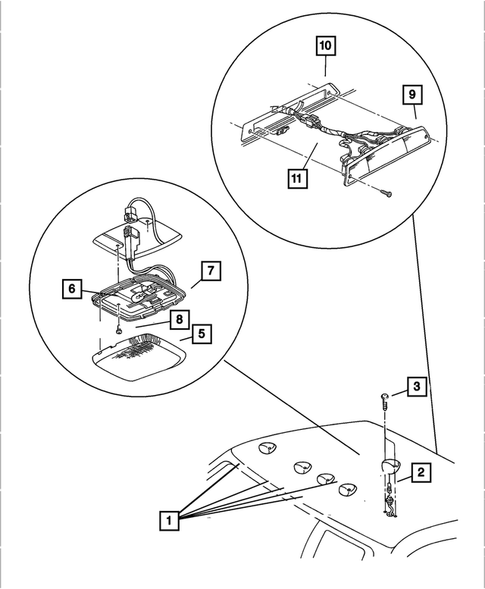 10
9
11
7
6
8
5
3
2
1