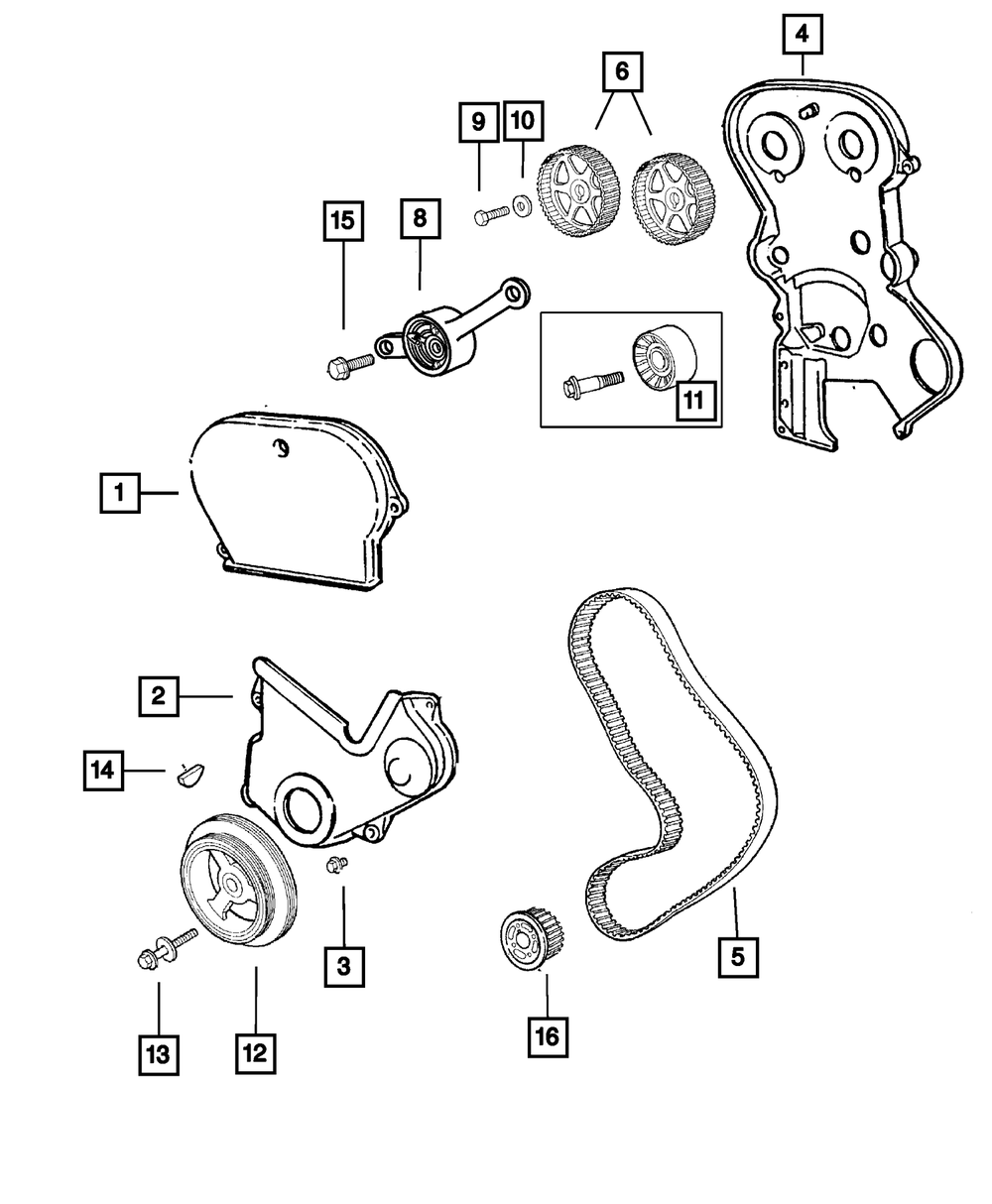 4
6
9
10
15
8
11
1
2
14
3
5
13
12
16