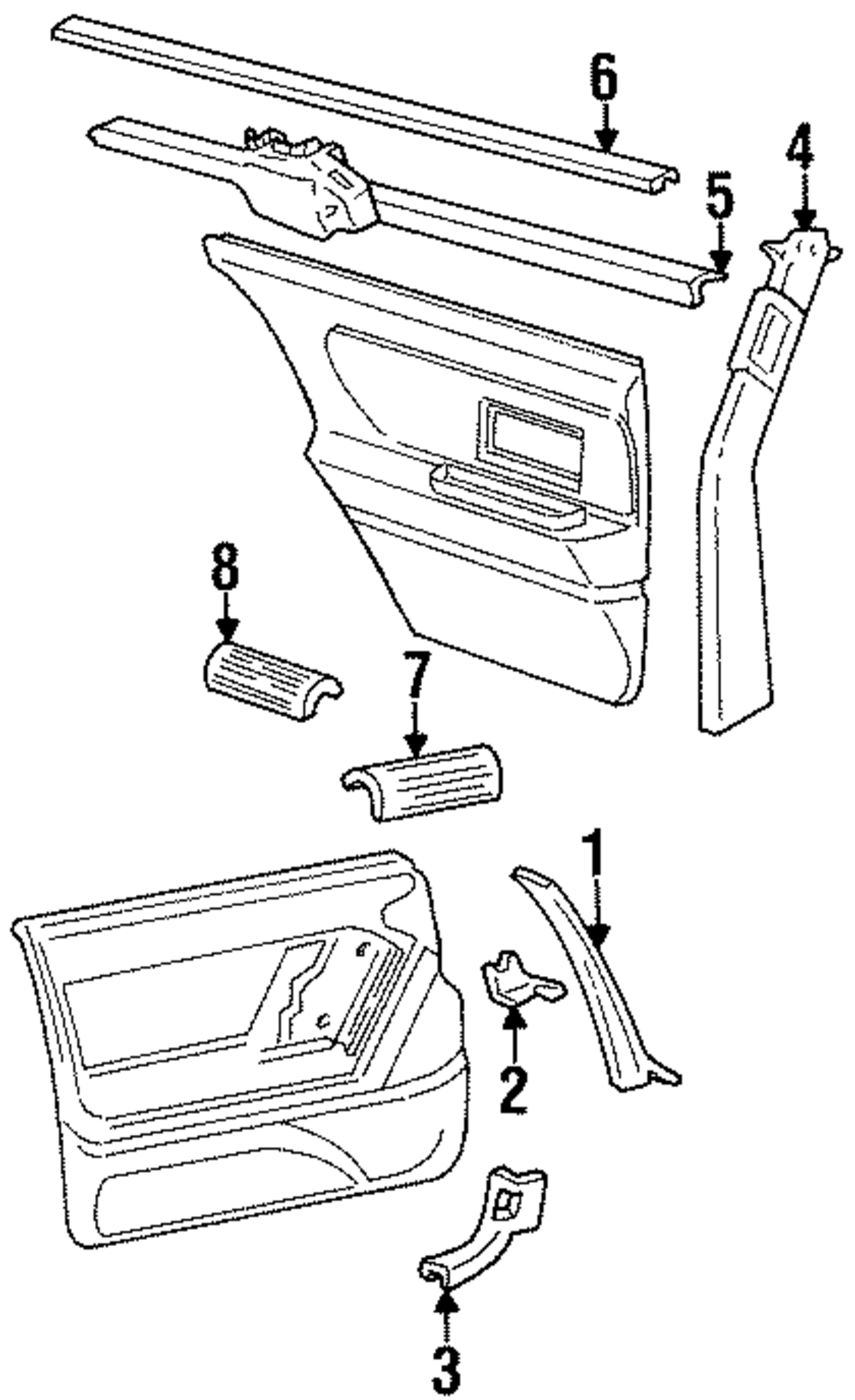 6
4
5
8
7
1
2
3