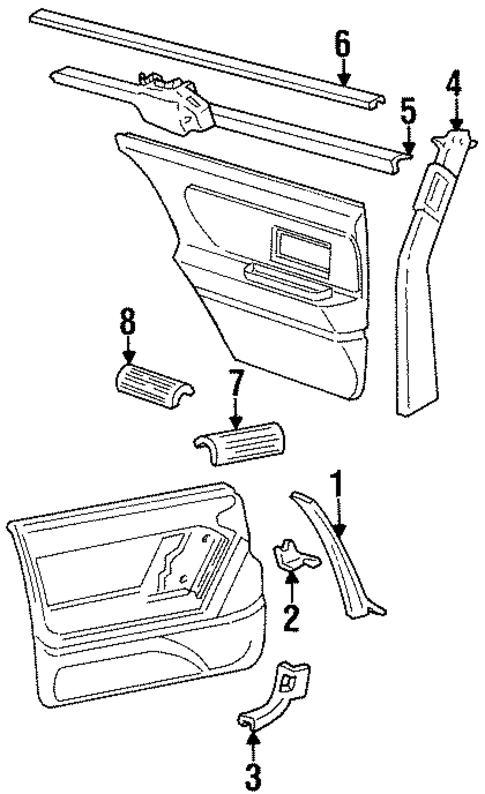 6
4
5
8
7
1
2
3