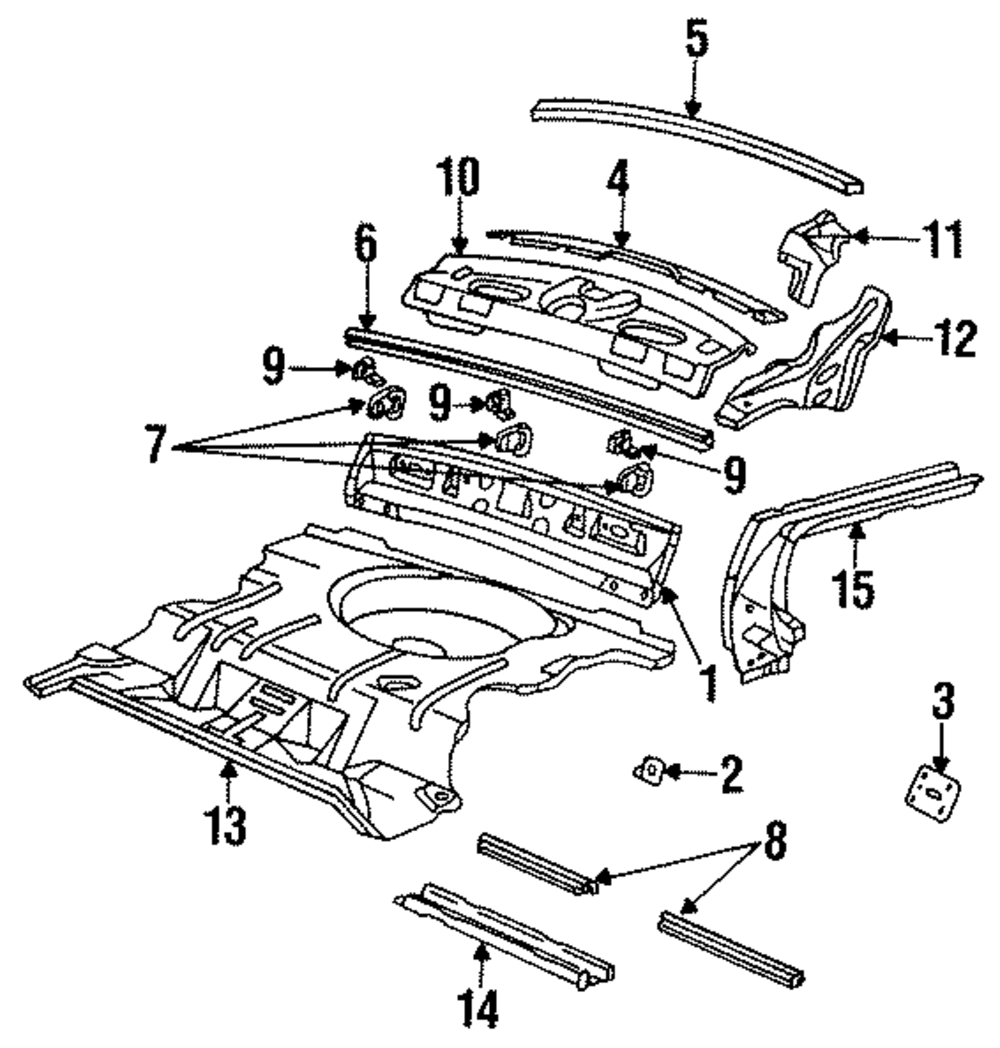 5
10
4
11
6
12
9
9
7
9
15
1
3
2
13
8
14