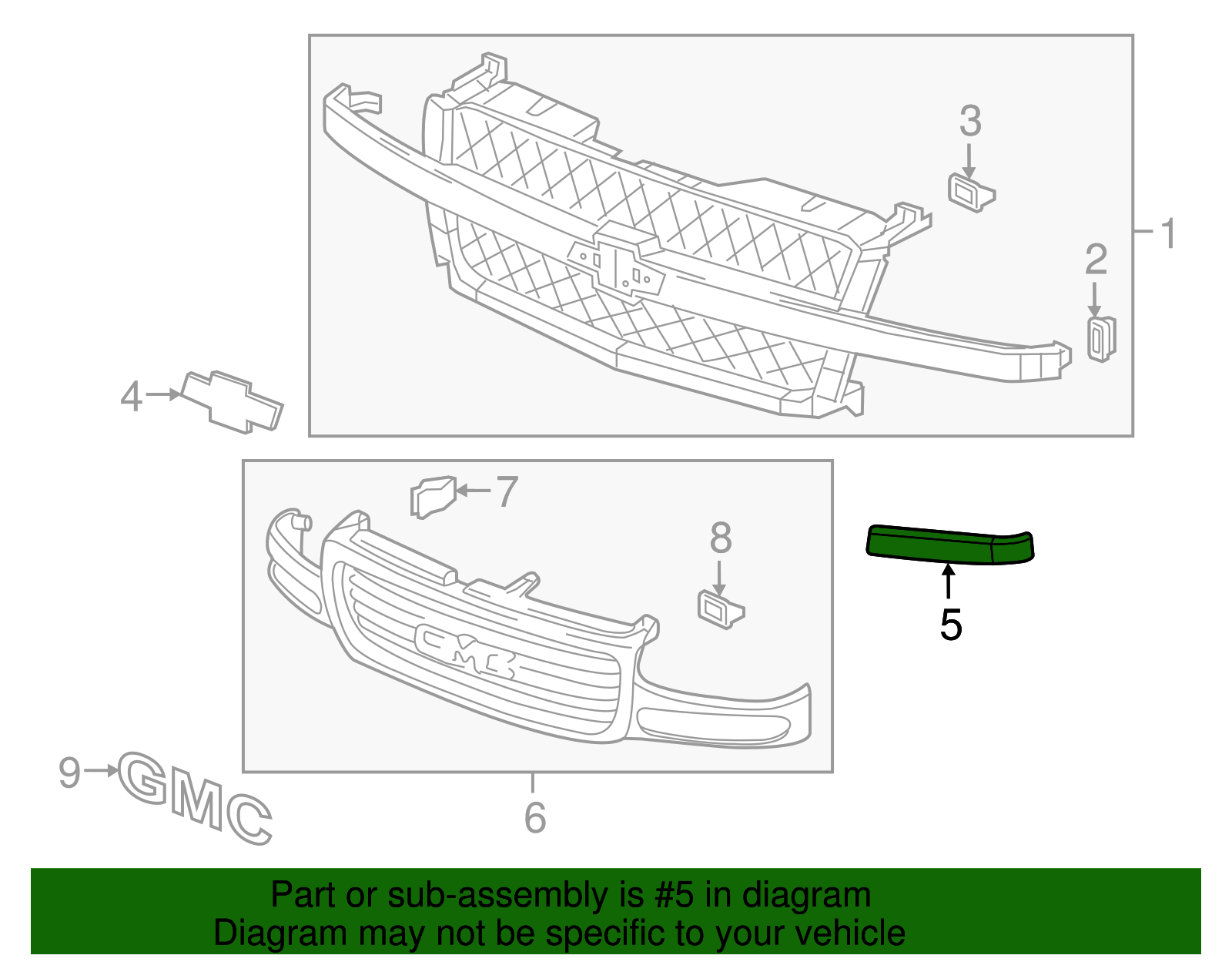 3

1

2

4

7

8

5

GMC

9

GMC

6

Part or sub-assembly is #5 in diagram
Diagram may not be specific to your vehicle