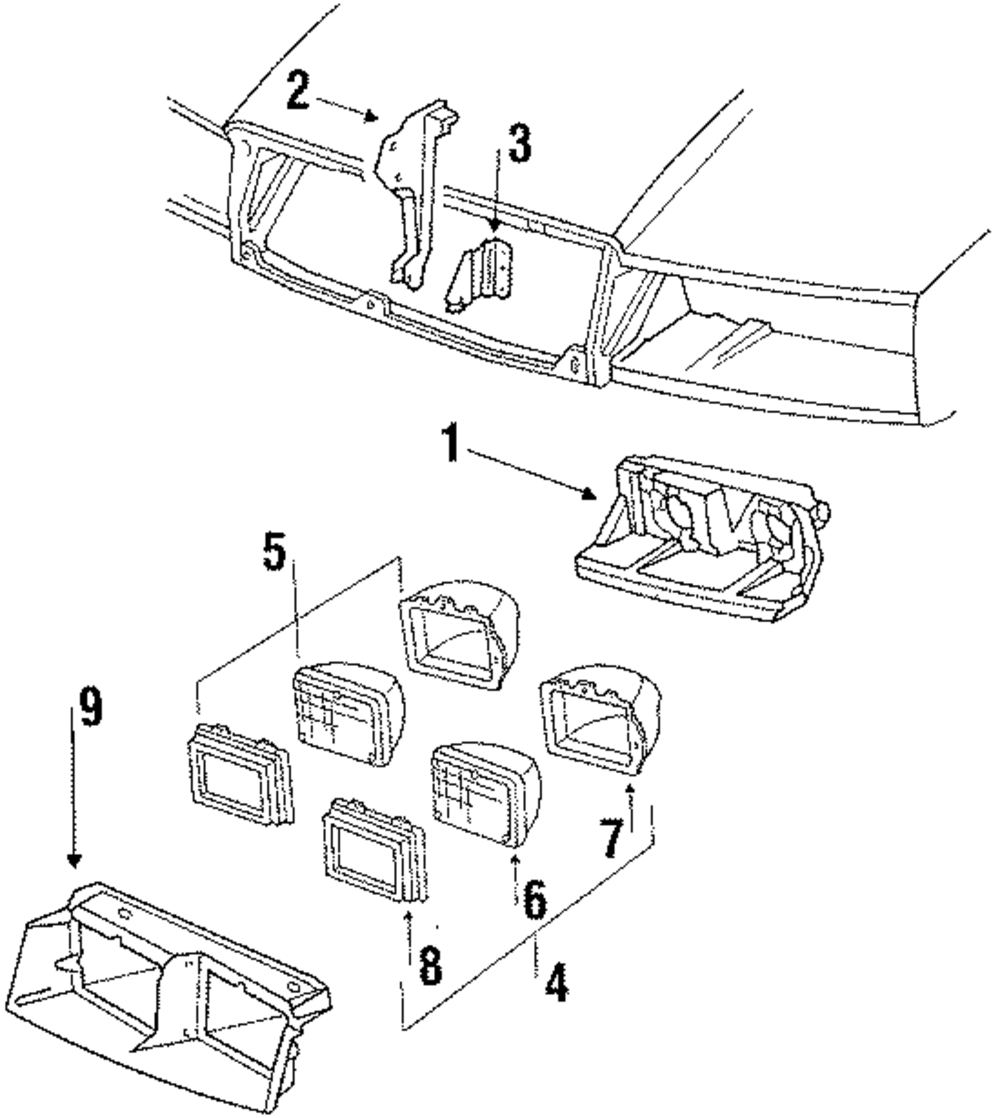 2
3
1
5
9
7
6
8
4