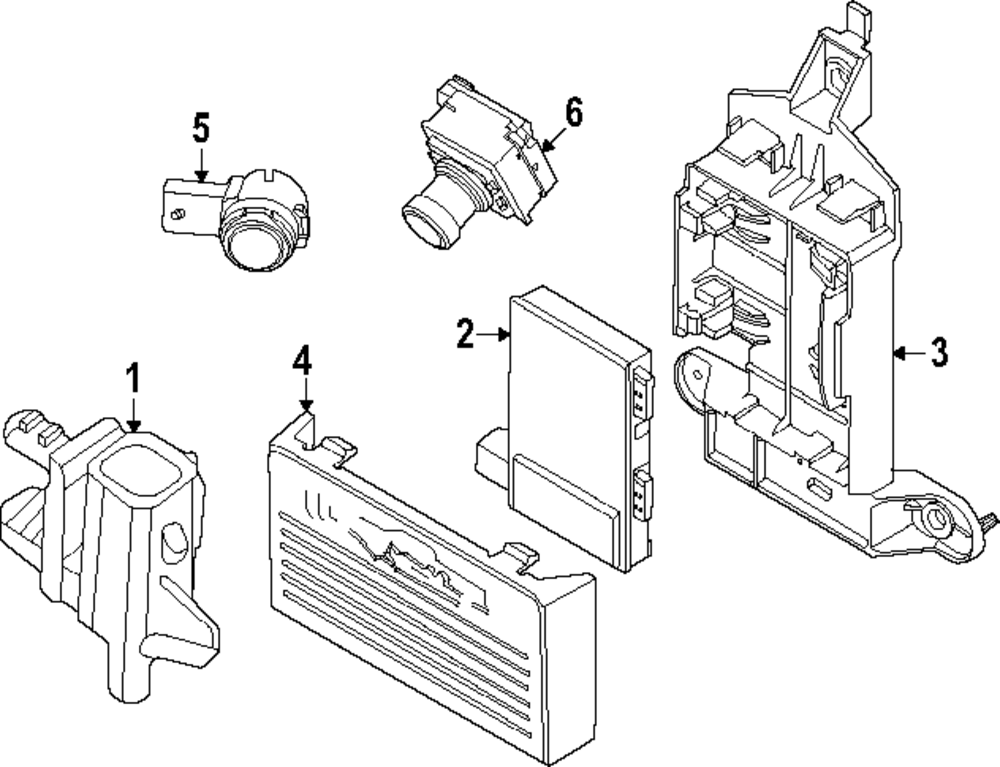 5
6
2
3
1
4