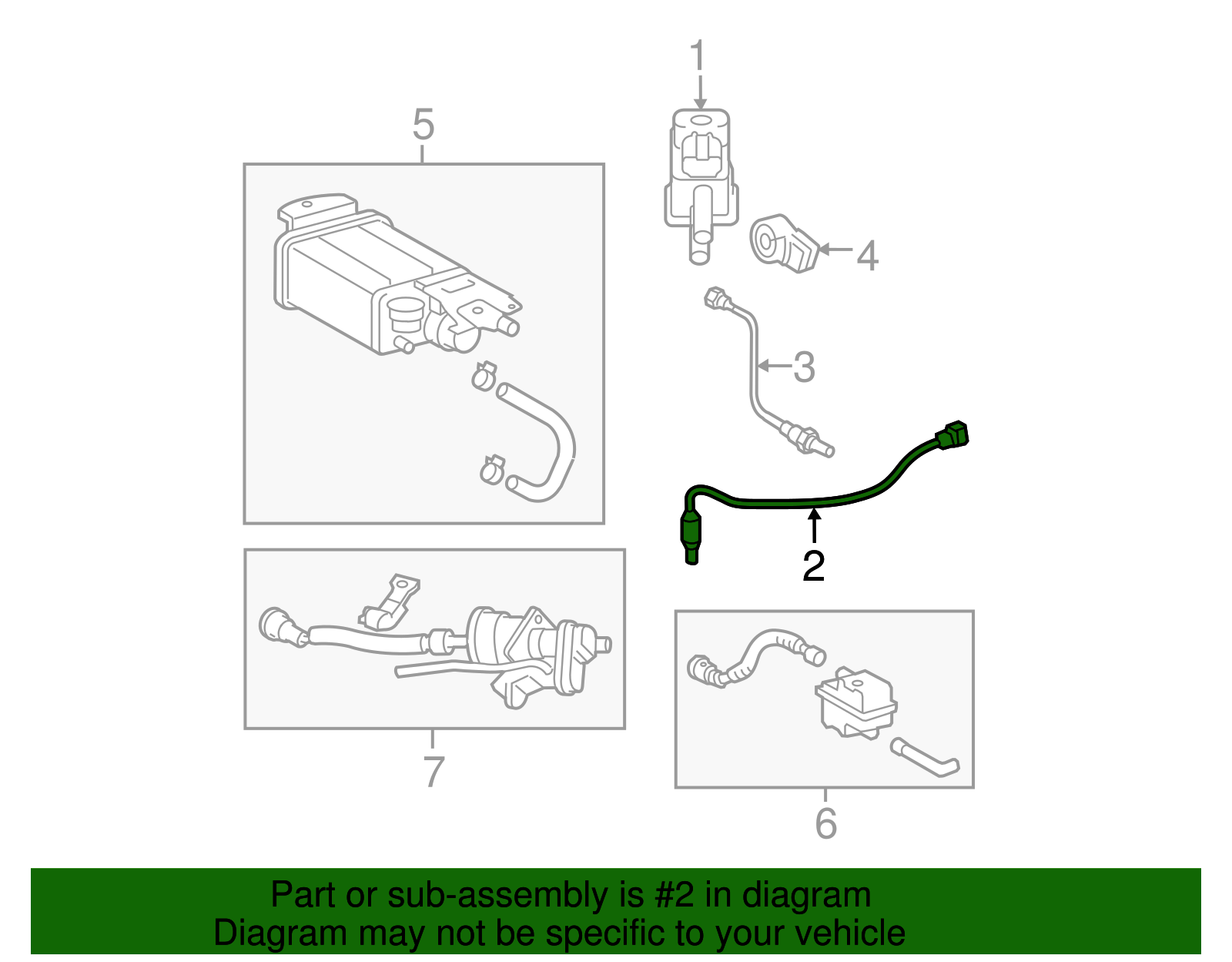 1
5
4
3
2
7
6

Part or sub-assembly is #2 in diagram
Diagram may not be specific to your vehicle