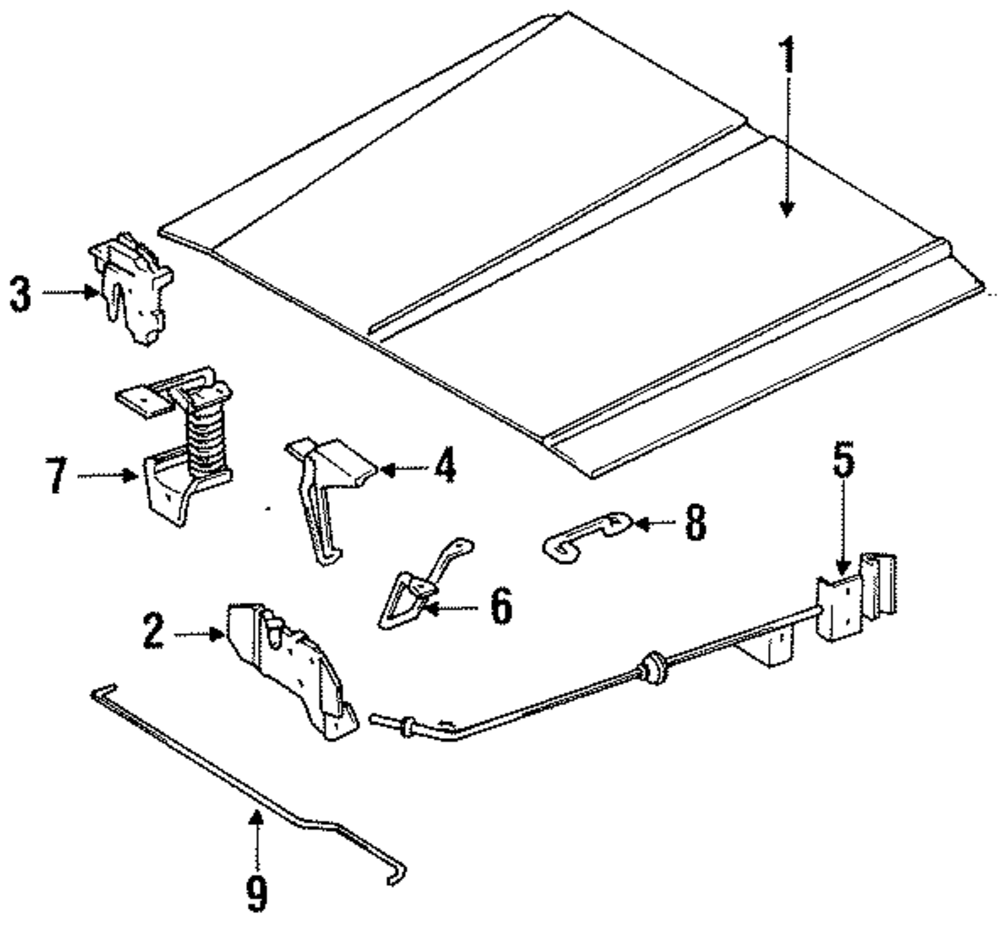 1
3
7
4
5
8
6
2
9