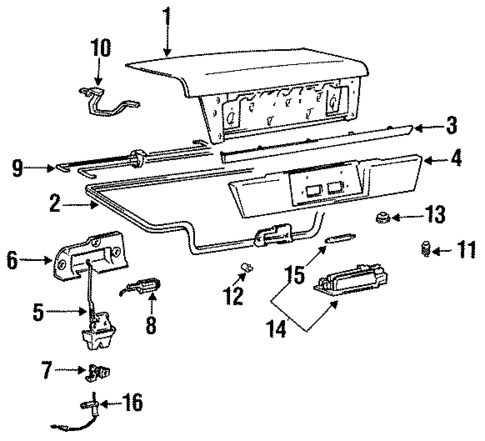 1
10
3
9
4
2
13
6
11
15
12
5
8
14
7
16