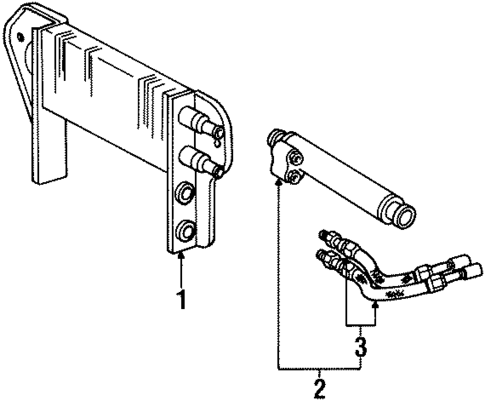 1
3
2