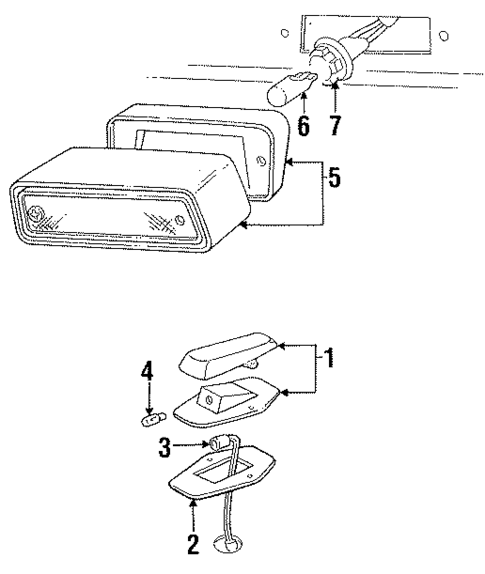 6
7
5
1
4
3
2