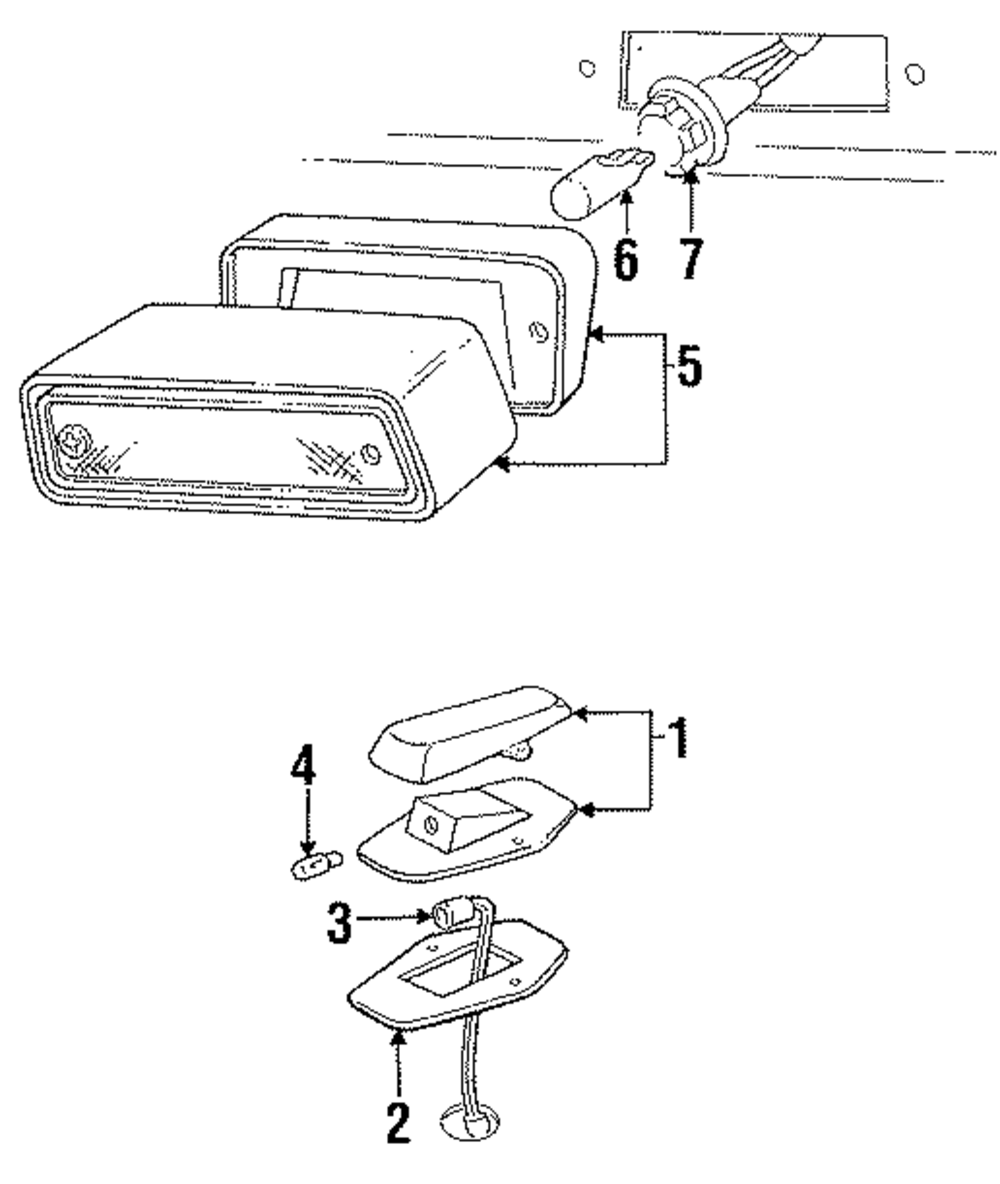 6
7
5
1
4
3
2