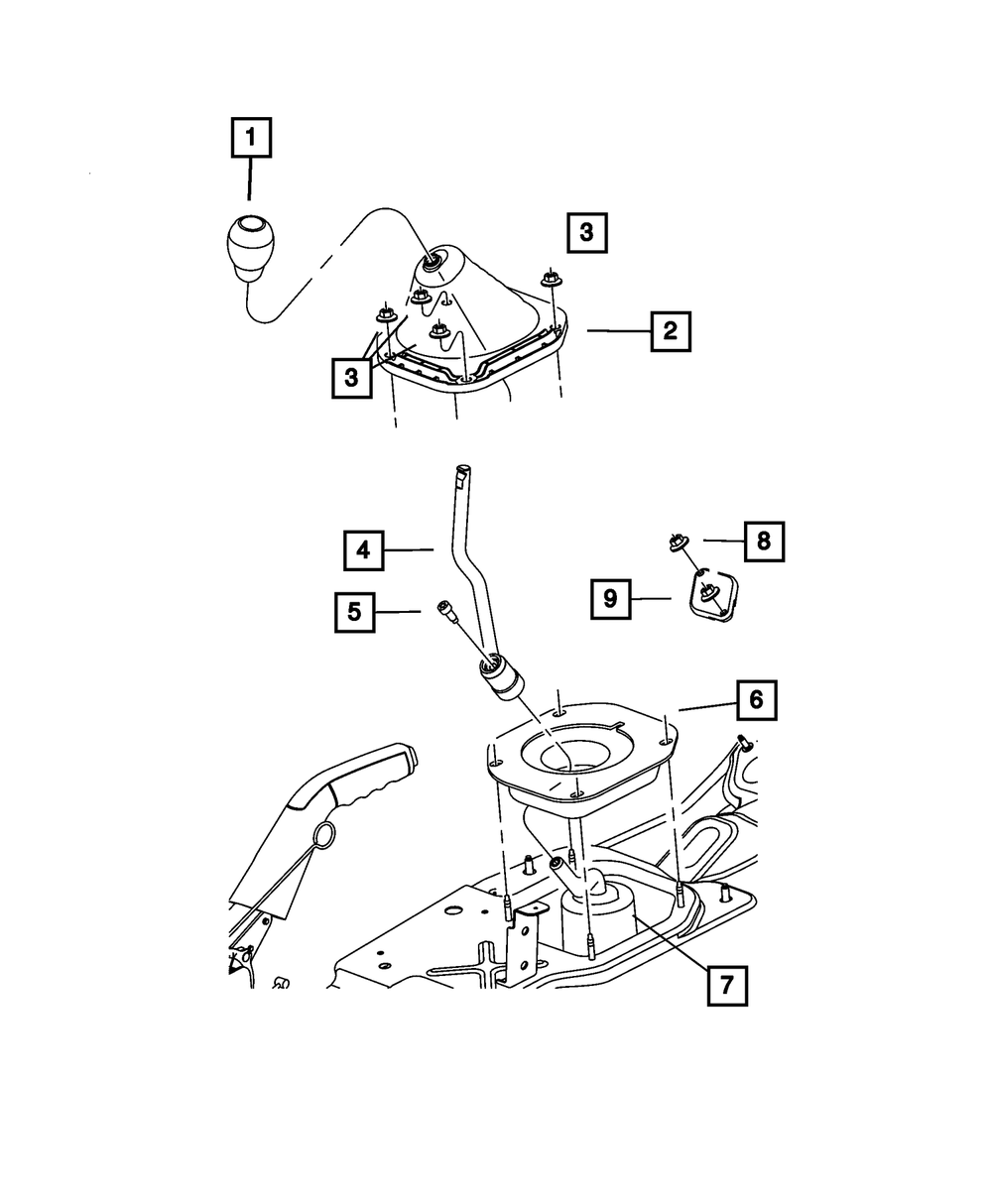 1
3
2
3
4
8
5
9
6
7