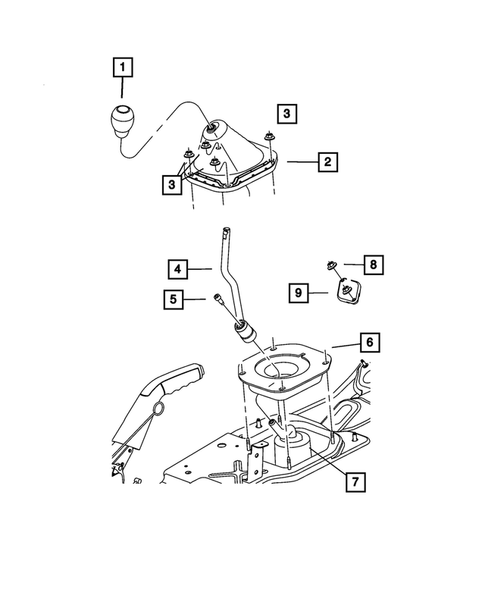 1
3
2
3
4
8
5
9
6
7