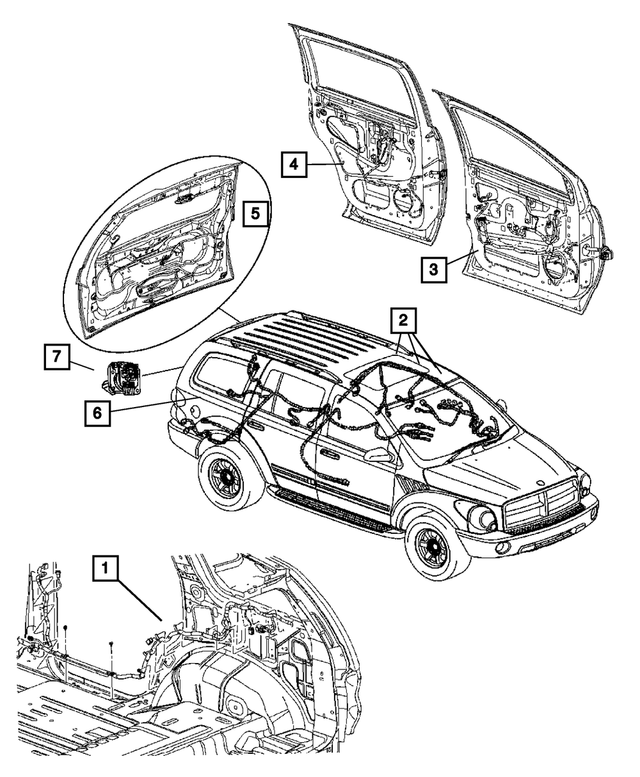 4
5
3
2
7
6
1