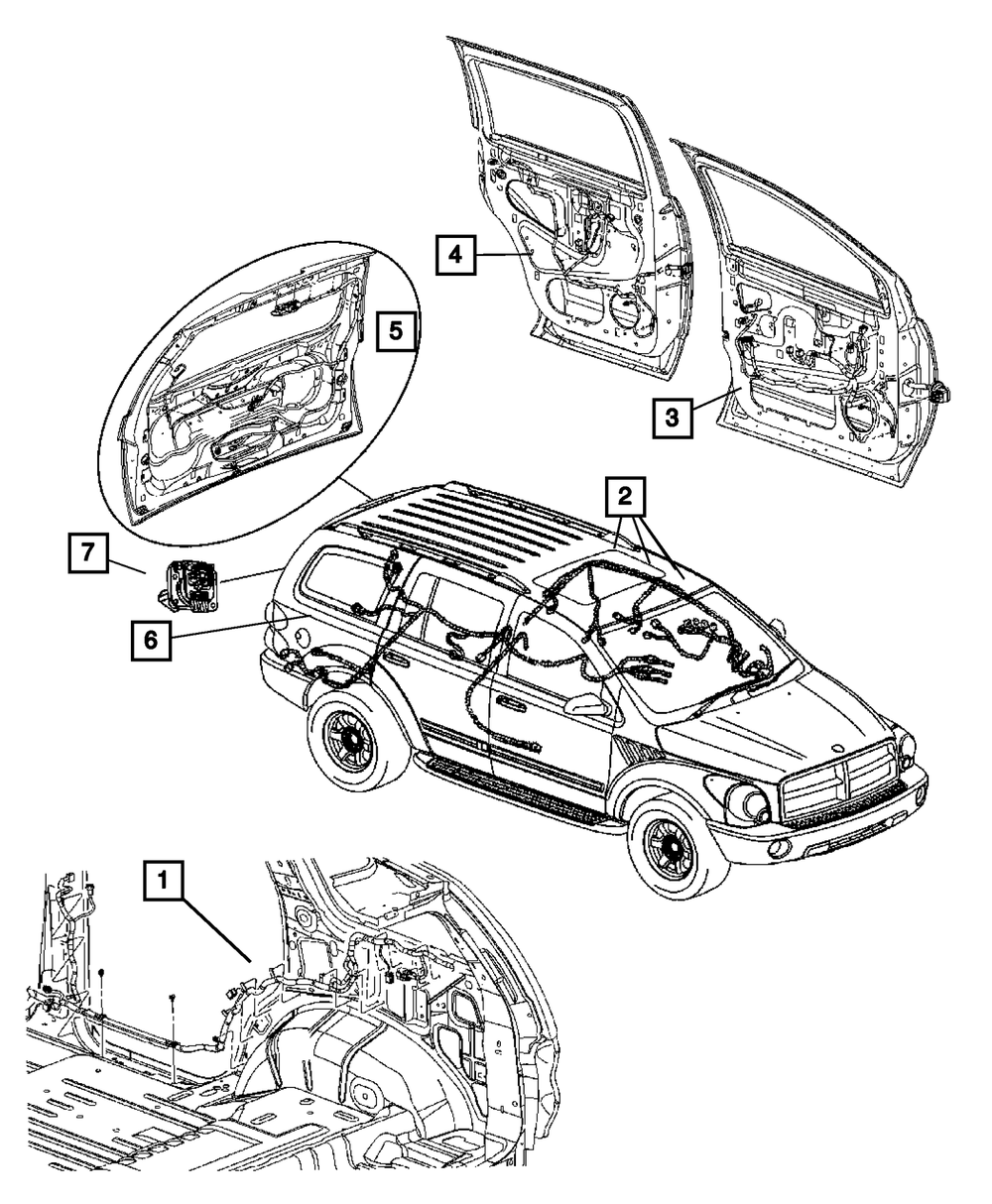 4
5
3
2
7
6
1