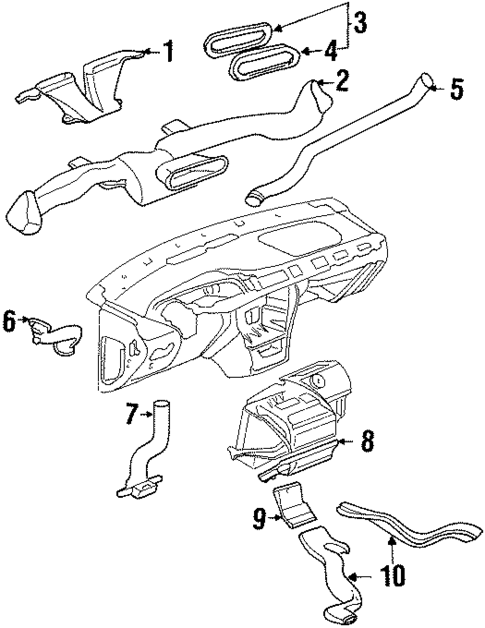 1
3
4
2
5
6
7
8
9
10