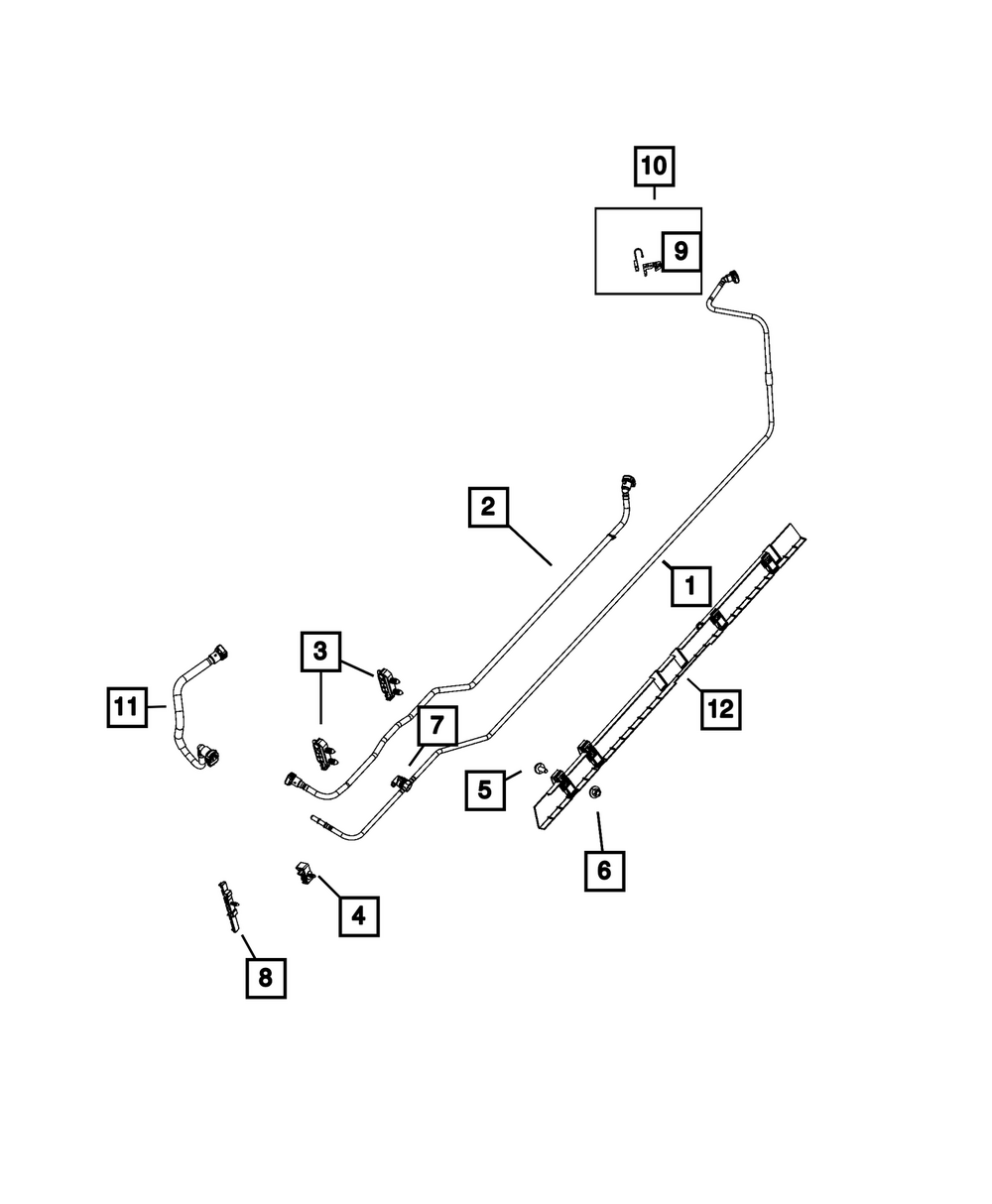 10
9
2
1
3
11
7
12
5
6
4
8