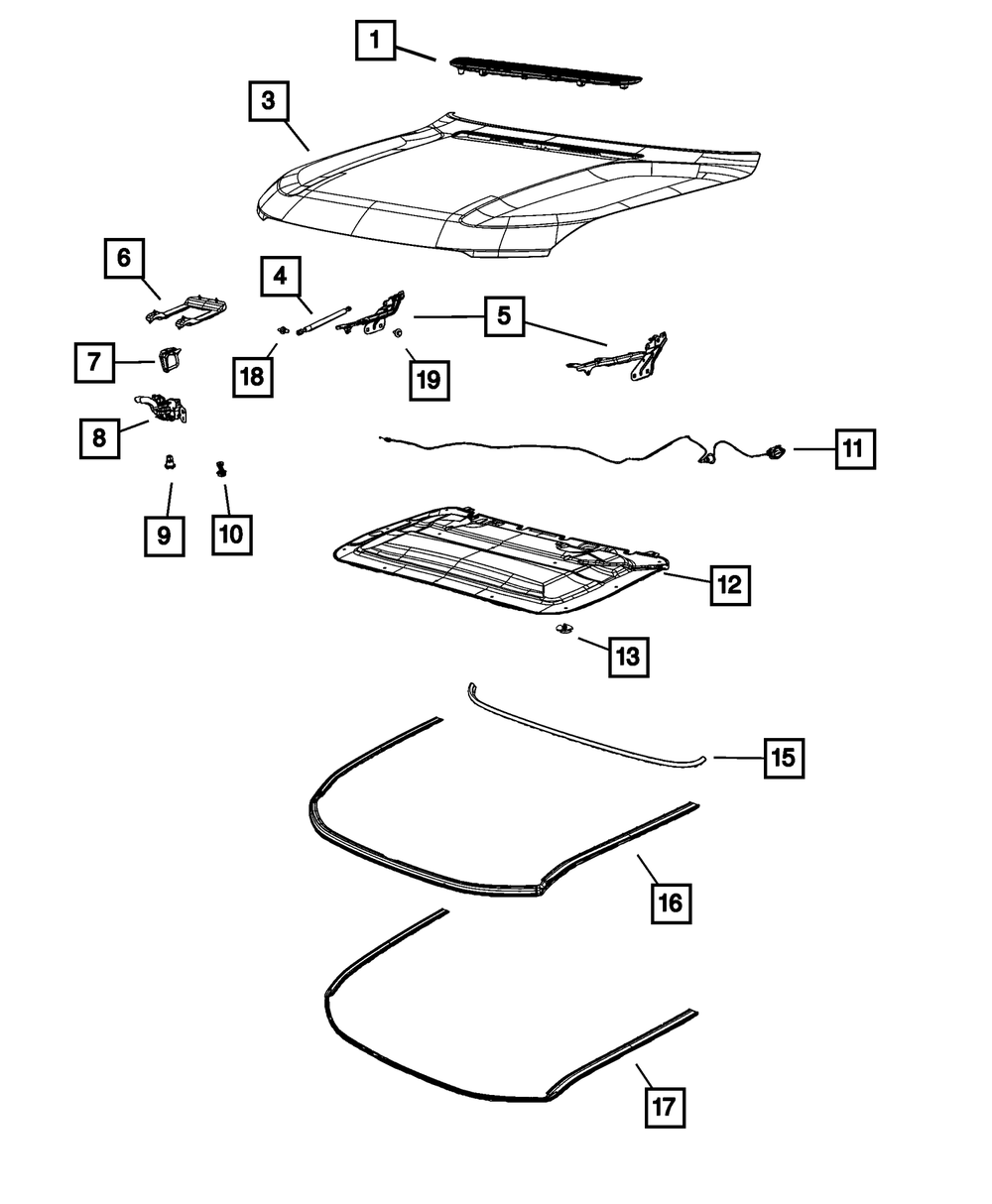 1
3
6
4
5
7
18
19
8
11
9
10
12
13
15
16
17