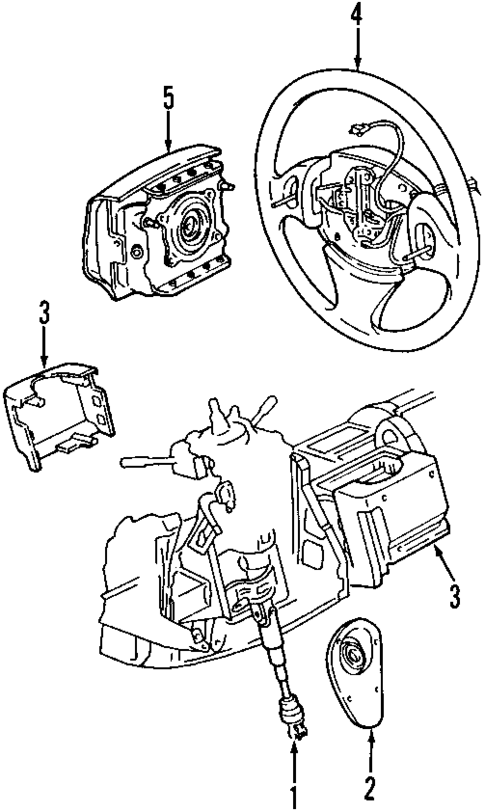 4
5
3
3
1
2