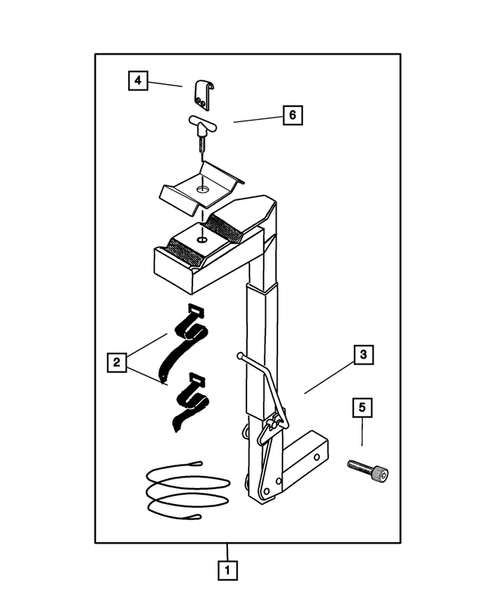 4
6
2
3
5
1