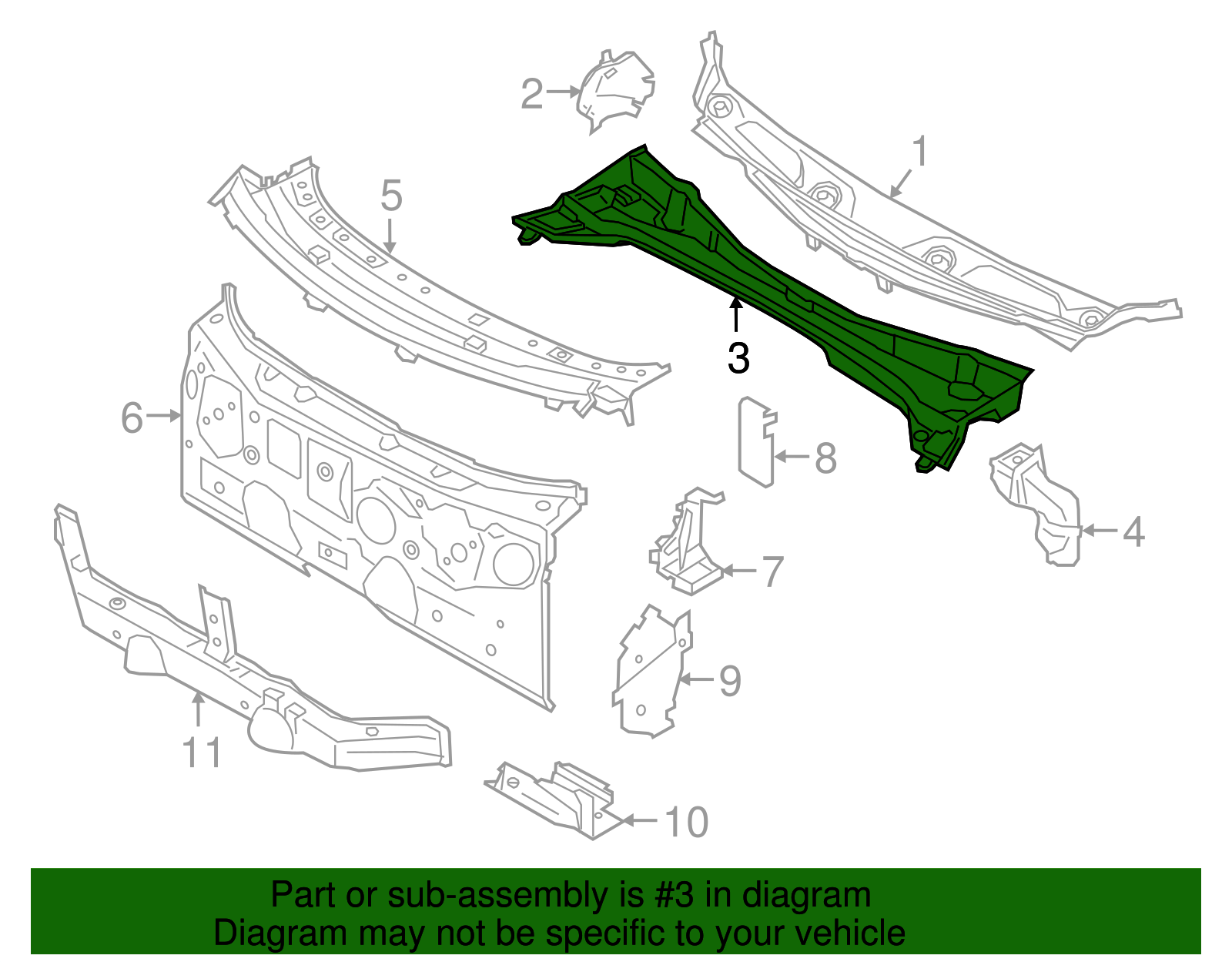 2
1
5
3
6
8
4
7
9
11
10

Part or sub-assembly is #3 in diagram
Diagram may not be specific to your vehicle