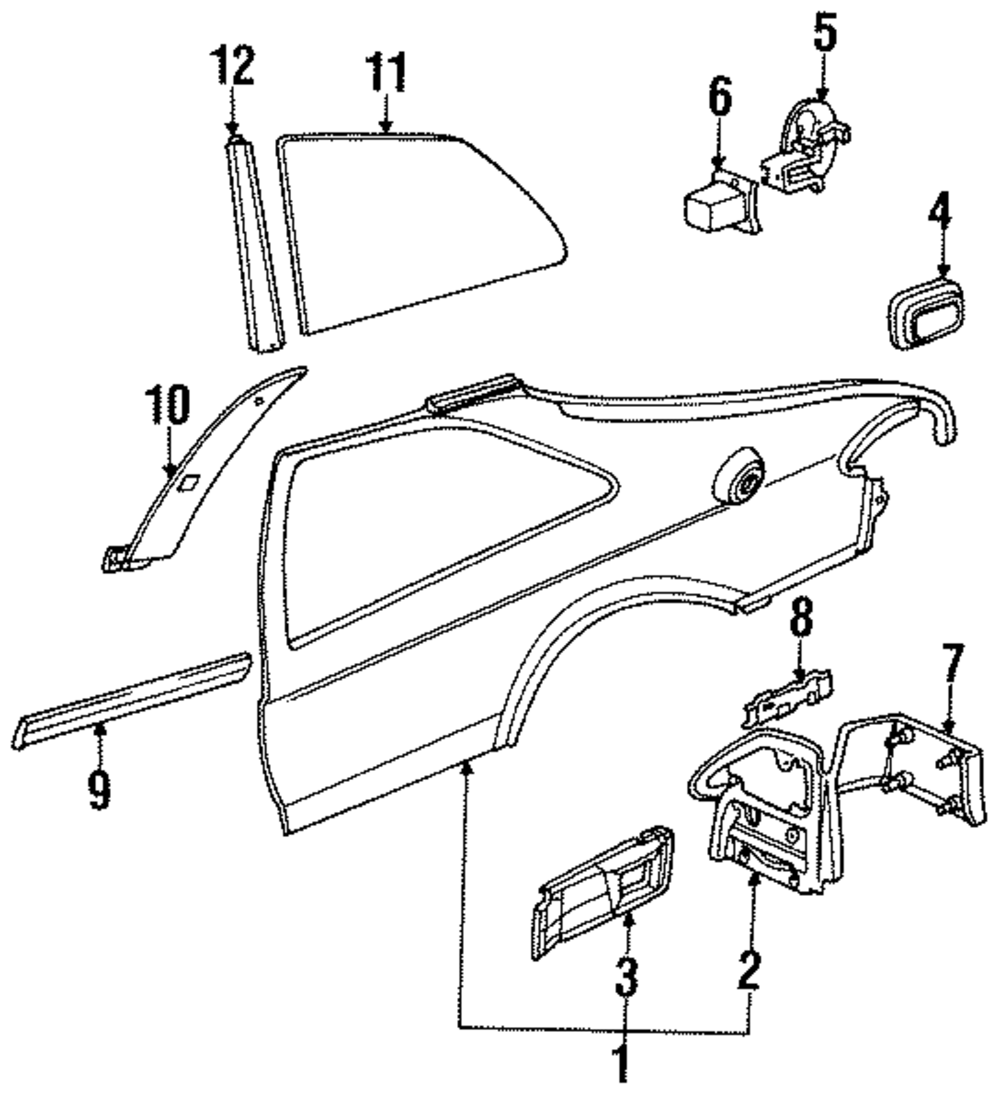 12
11
5
6
4
10
8
7
9
3
2
1