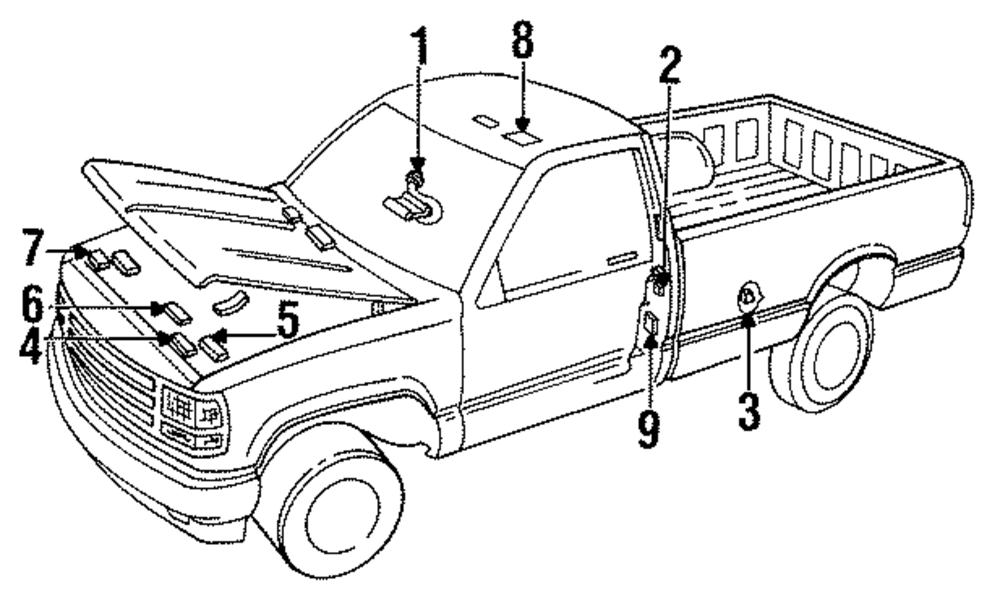 1
8
2
7
6
5
4
9
3