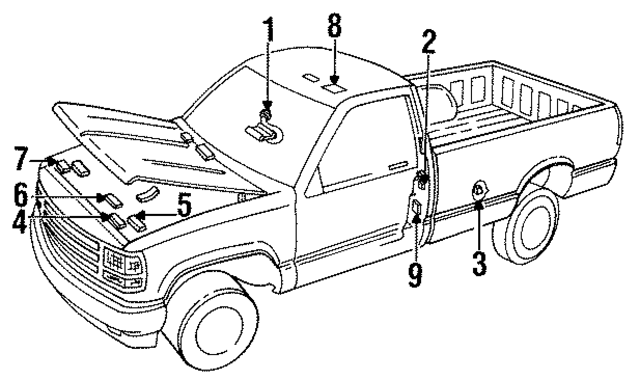 1
8
2
7
6
5
4
9
3