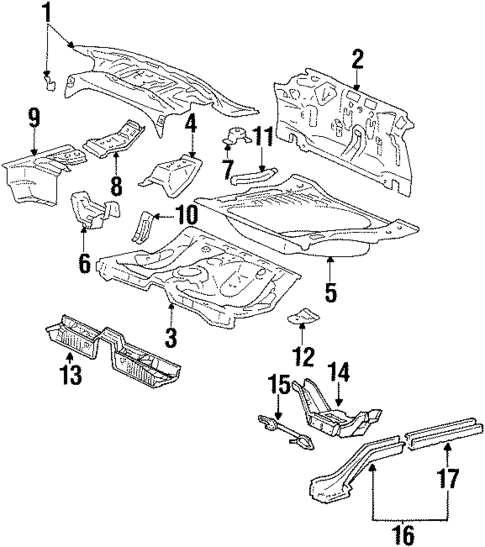 1
2
9
4
11
7
8
10
6
5
3
12
13
14
15
17
16