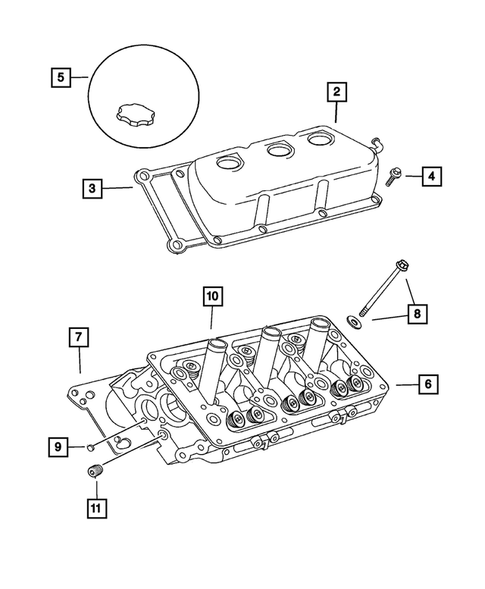 5
2
3
4
10
8
7
6
9
11