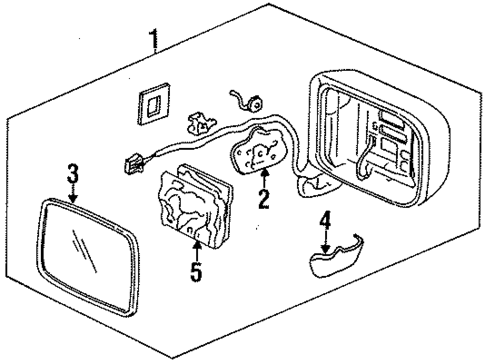 1
3
2
4
5