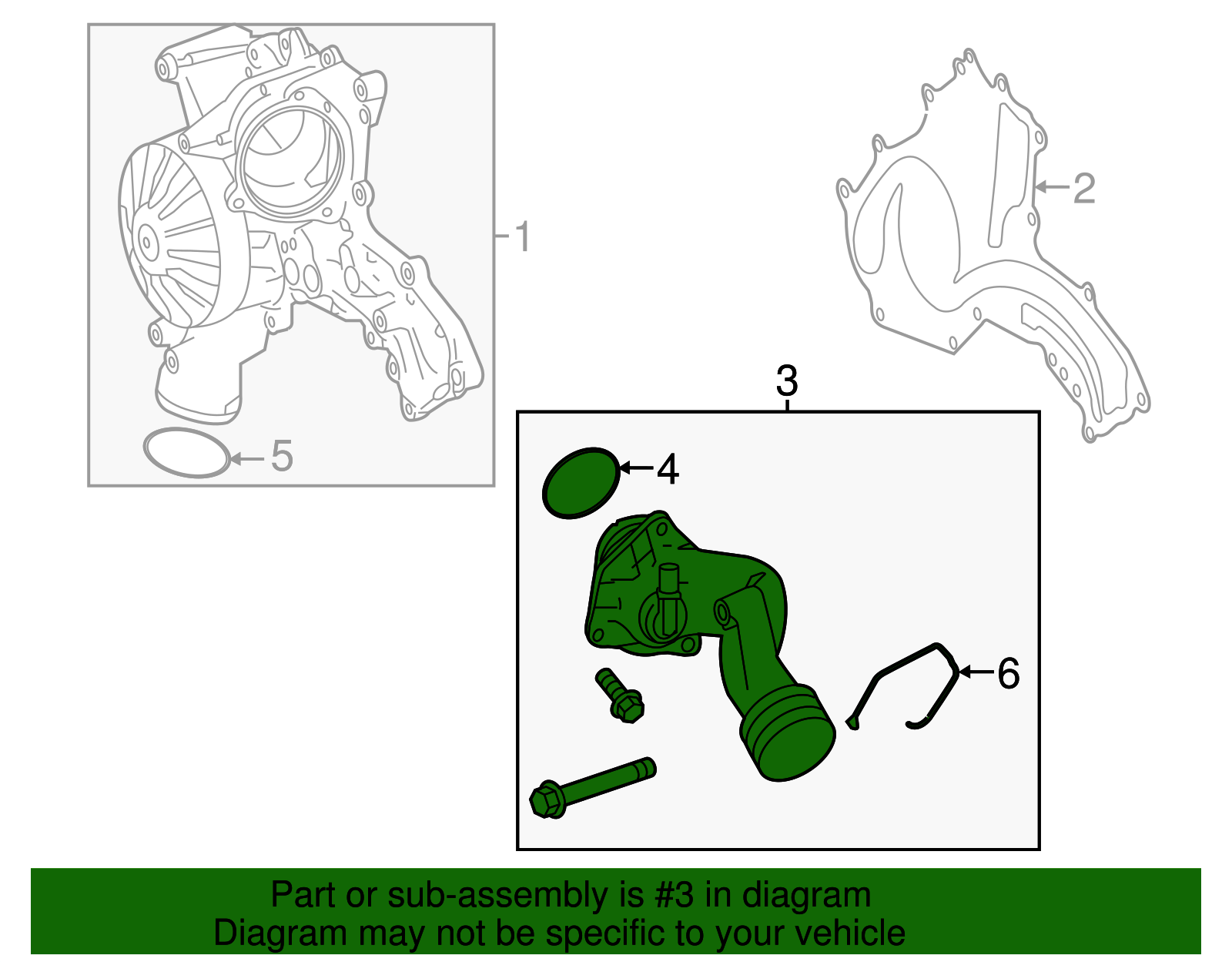 1

2

3

4

5

6

Part or sub-assembly is #3 in diagram
Diagram may not be specific to your vehicle