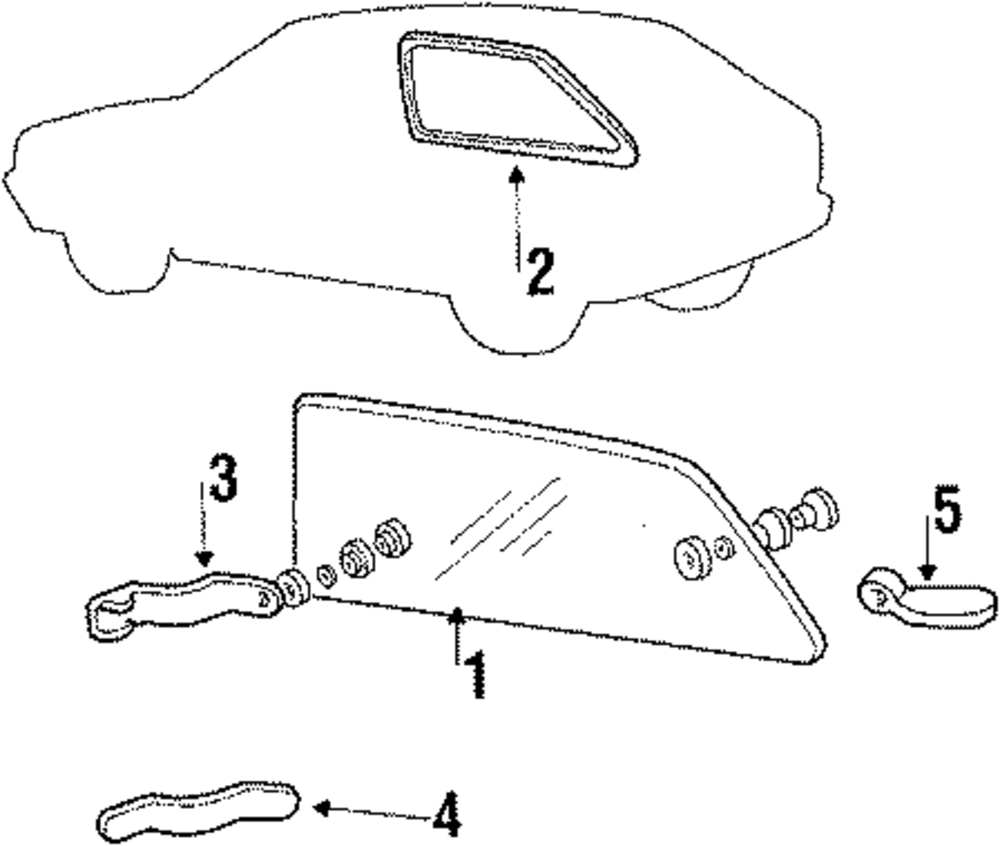 2
3
5
1
4