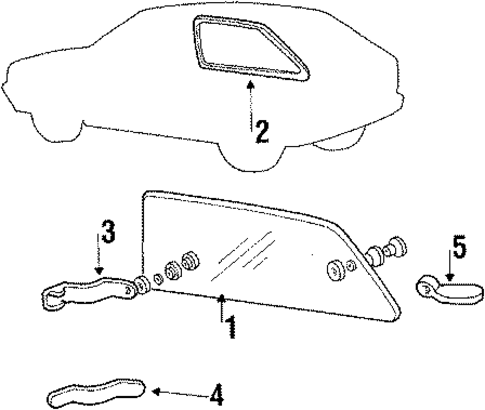 2
3
5
1
4