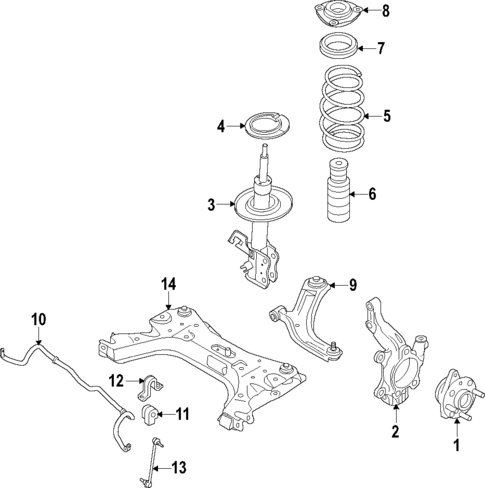 8
7
5
4
6
3
14
9
10
12
11
2
1
13