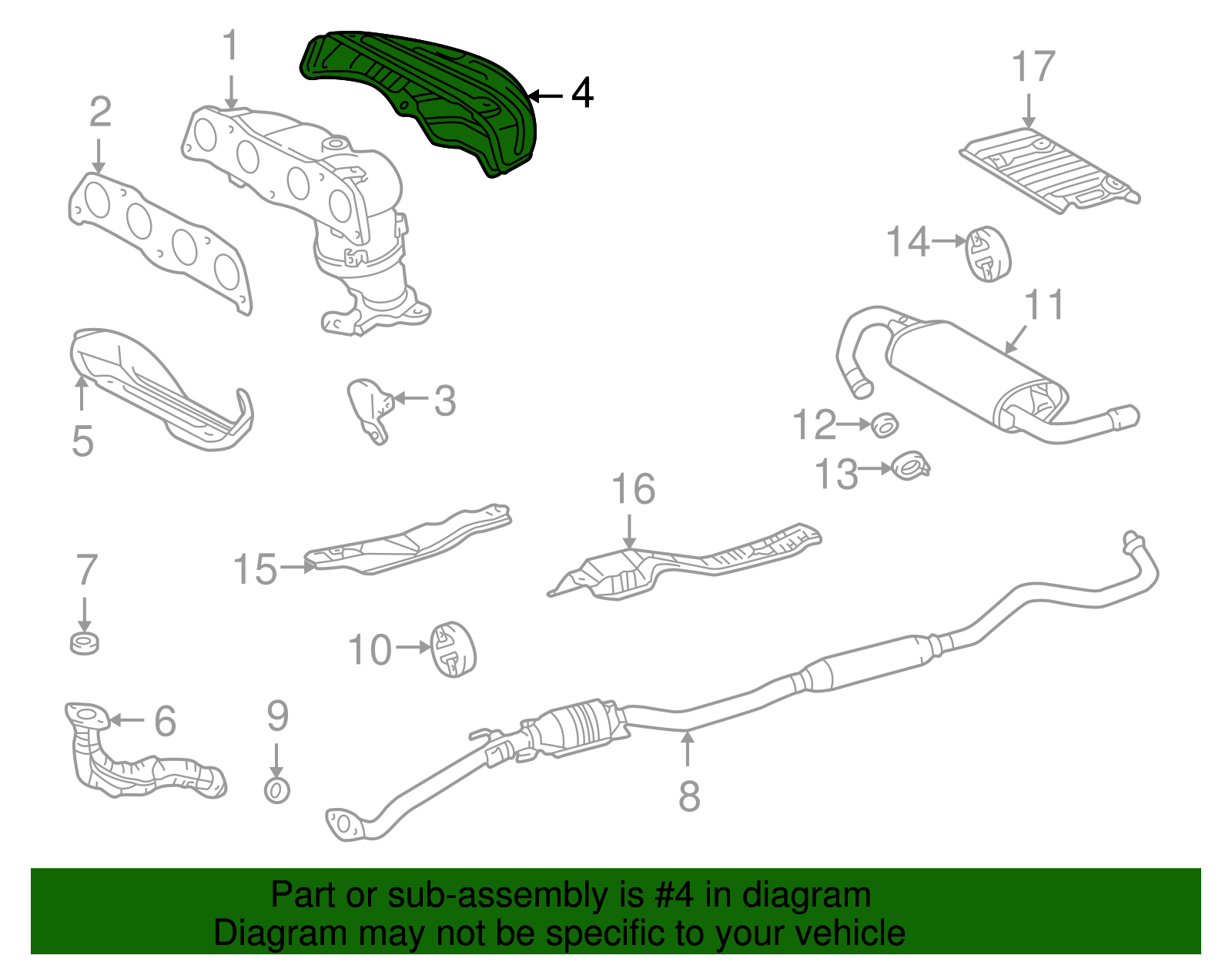 1
4
2
17
14
11
3
5
12
13
16
15
7
10
6
9
8

Part or sub-assembly is #4 in diagram
Diagram may not be specific to your vehicle