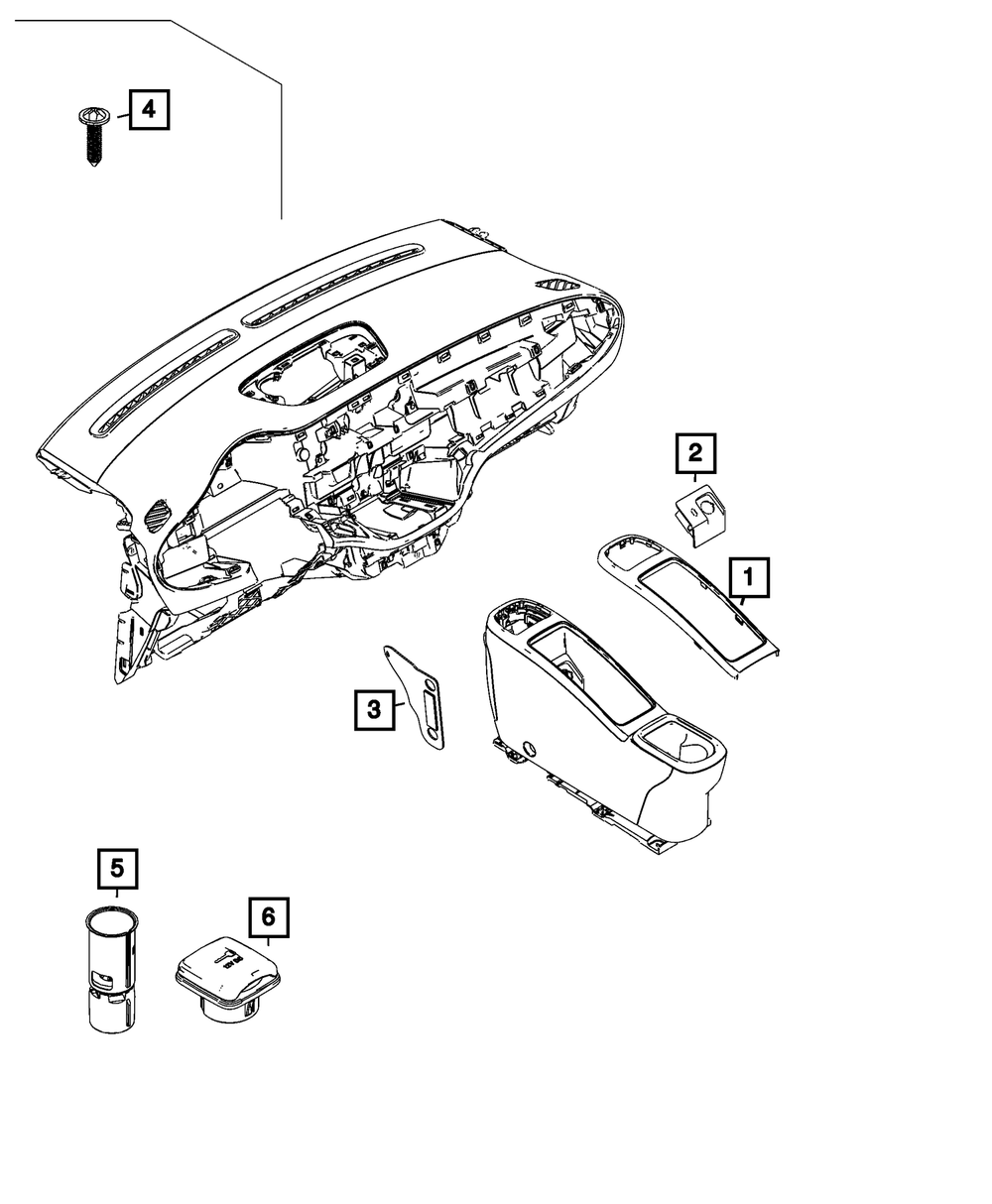 4

2

1

3

5

6